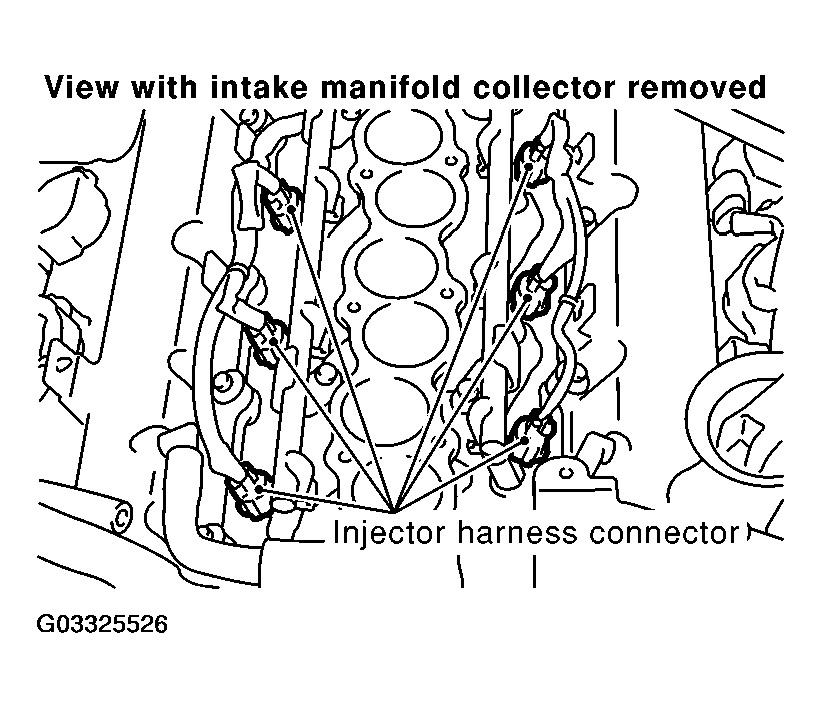 View with intake manifold collector removed

Injector harness connector

G03325526