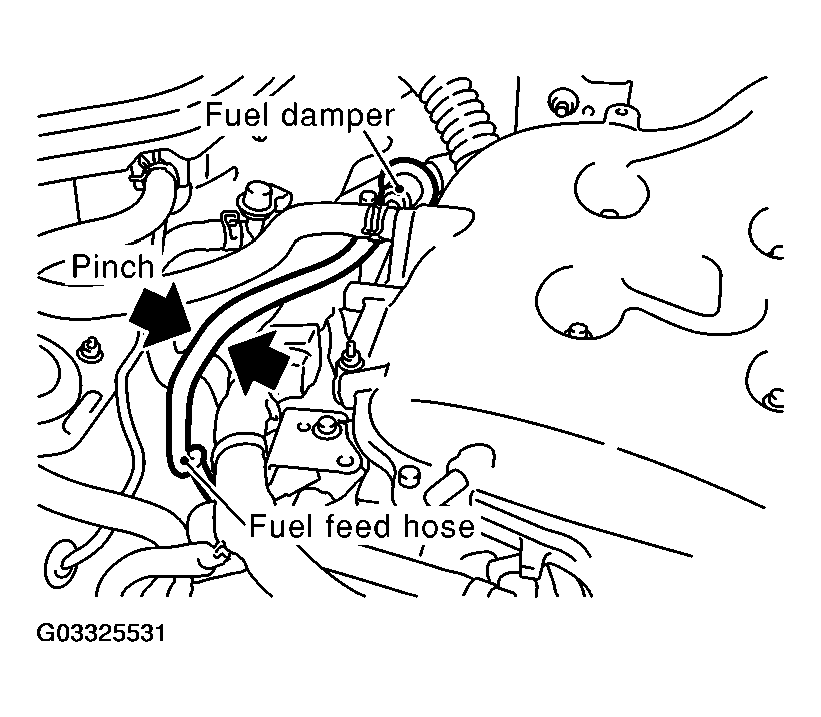 Fuel damper

Pinch

Fuel feed hose

G03325531