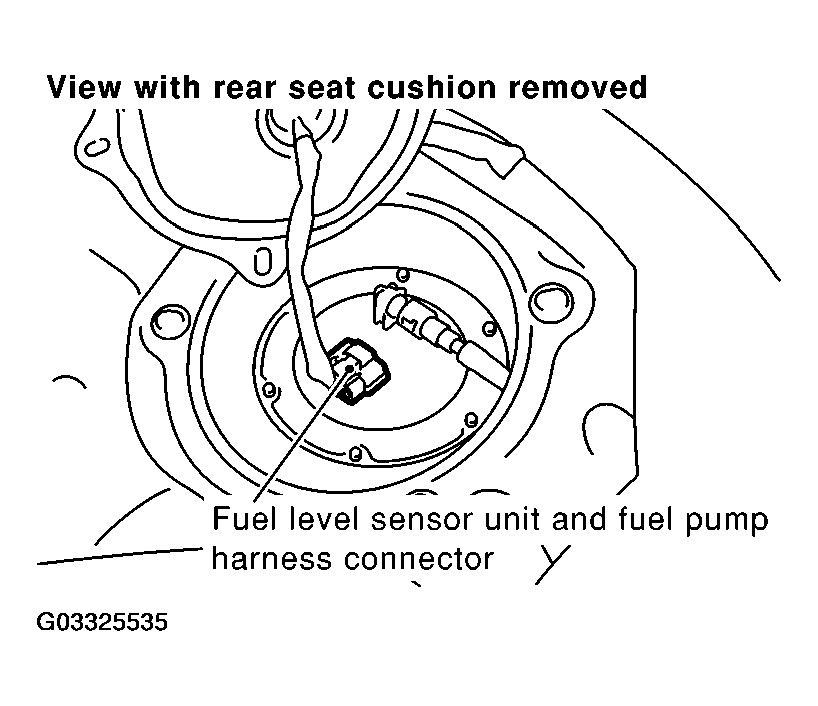 View with rear seat cushion removed

Fuel level sensor unit and fuel pump harness connector

G03325535