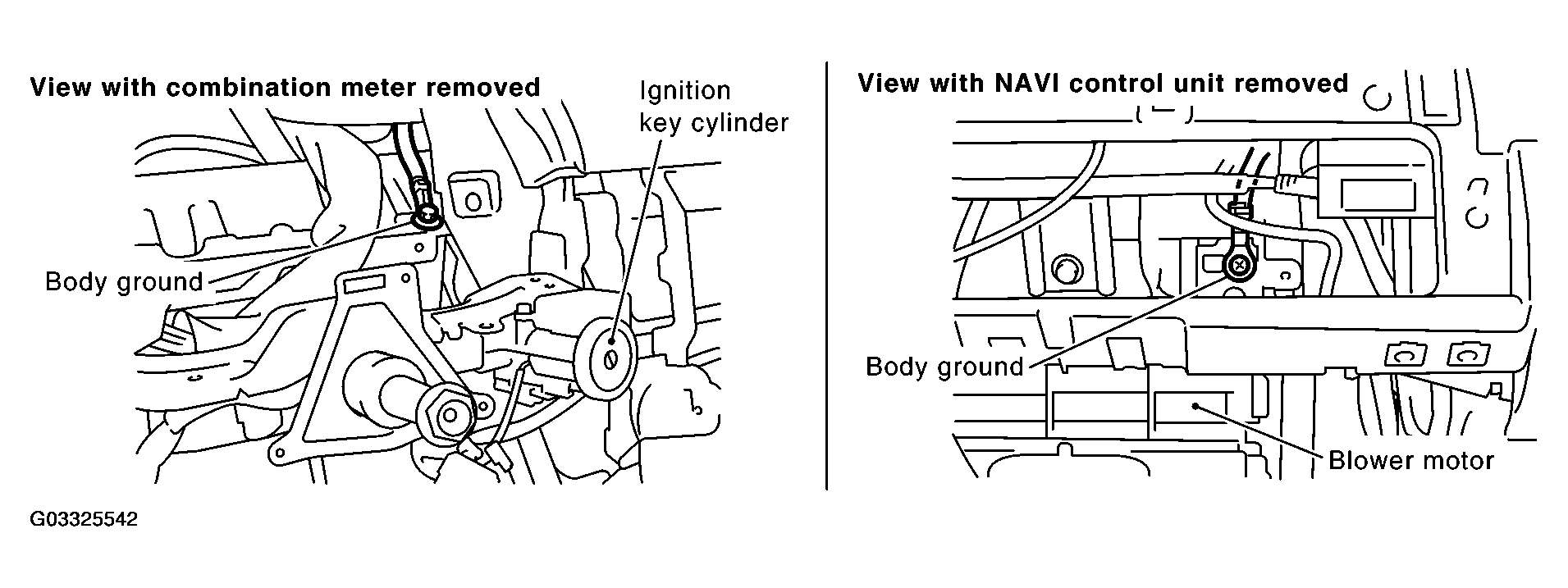 View with combination meter removed

Ignition key cylinder

Body ground

View with NAVI control unit removed

Body ground

Blower motor

G03325542