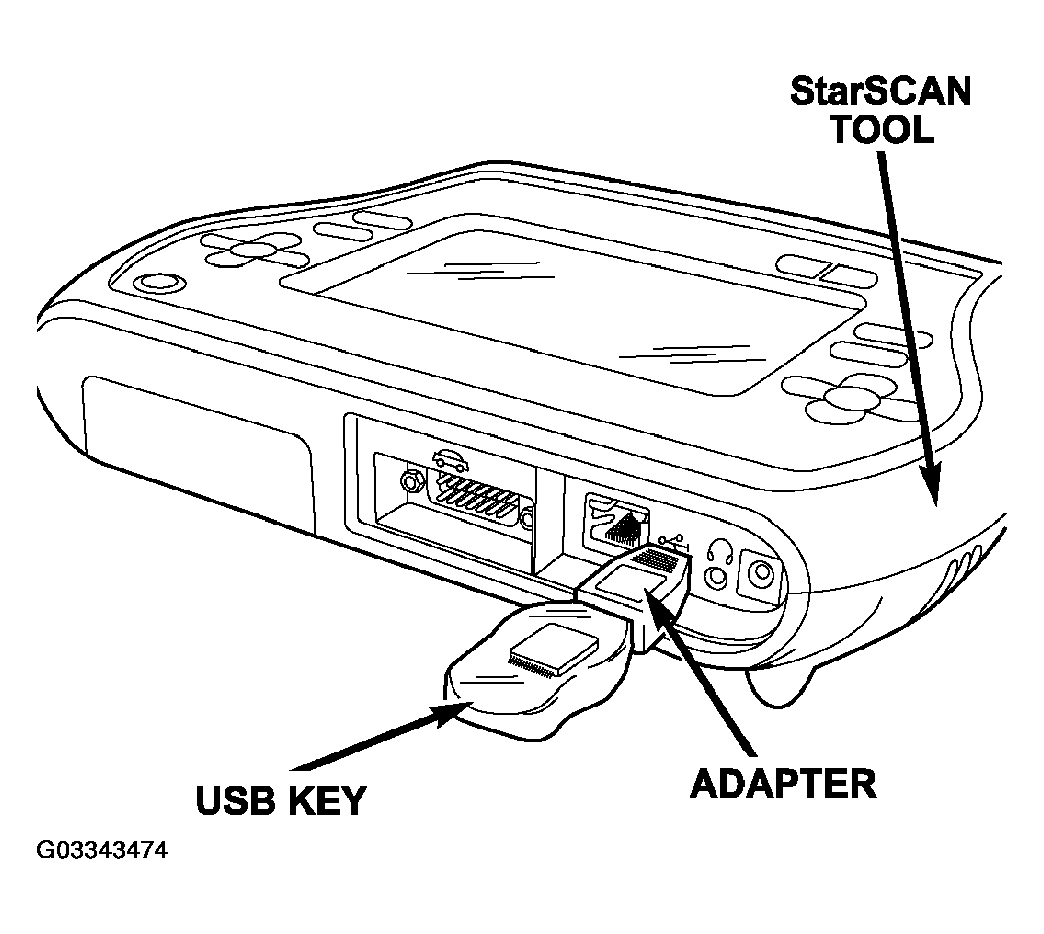 StarSCAN TOOL

USB KEY

ADAPTER

G03343474