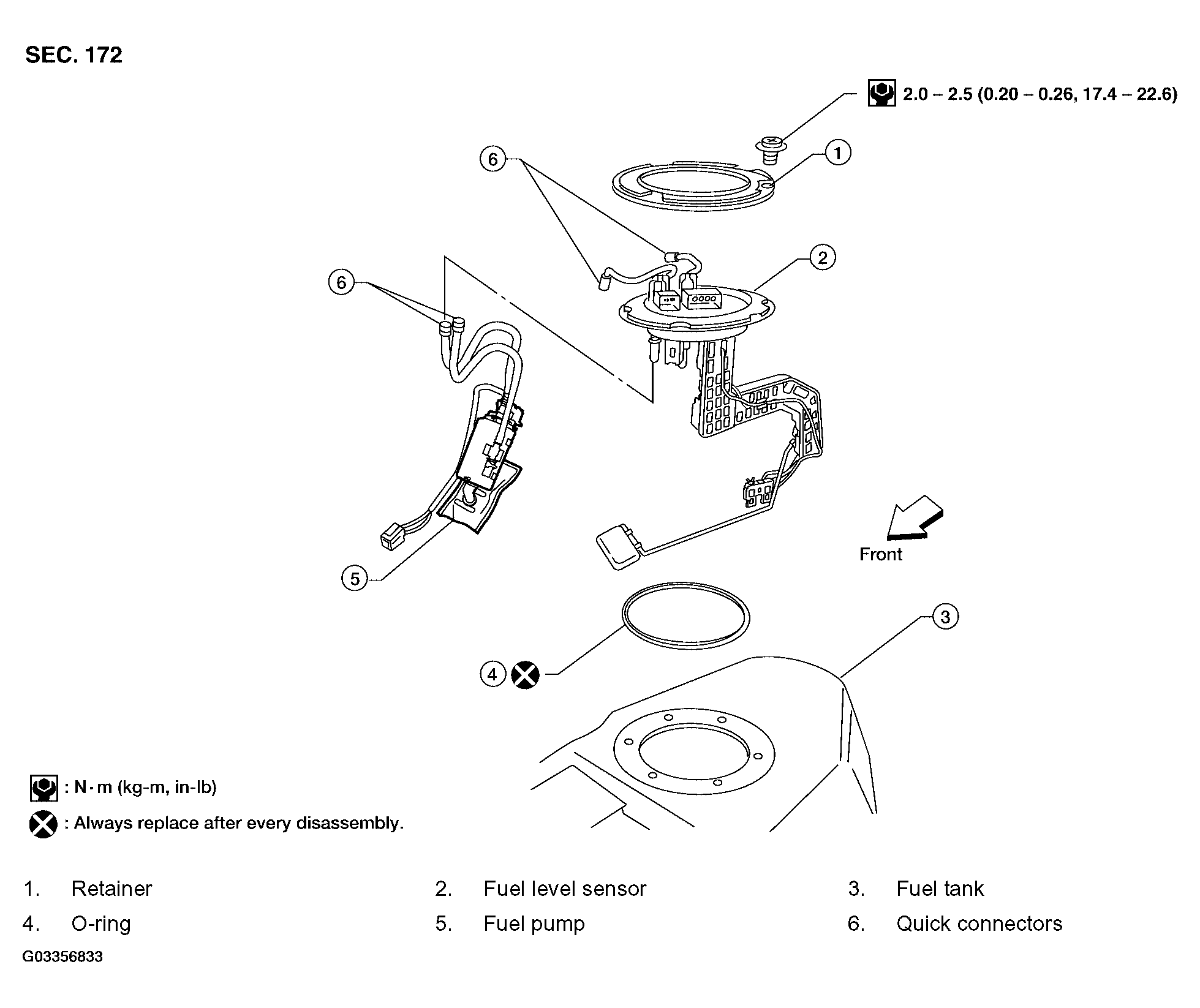 SEC. 172

2.0 – 2.5 (0.20 – 0.26, 17.4 – 22.6)

1

6

2

6

5

Front

3

4

: N·m (kg-m, in-lb)

: Always replace after every disassembly.

1. Retainer
2. Fuel level sensor
3. Fuel tank
4. O-ring
5. Fuel pump
6. Quick connectors

G03356833