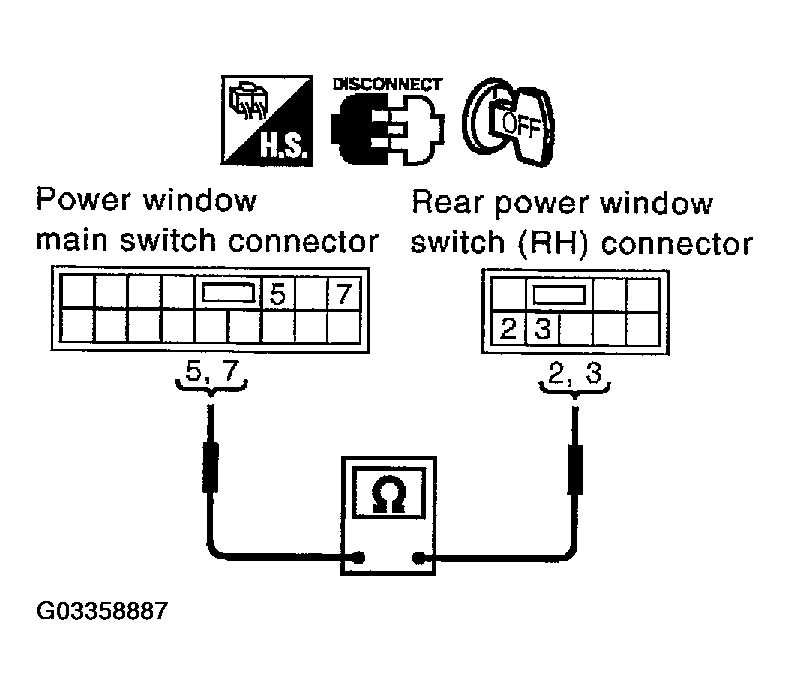 H.S.

DISCONNECT

OFF

Power window main switch connector

5 7

5, 7

Rear power window switch (RH) connector

2 3

2, 3

Ω

G03358887