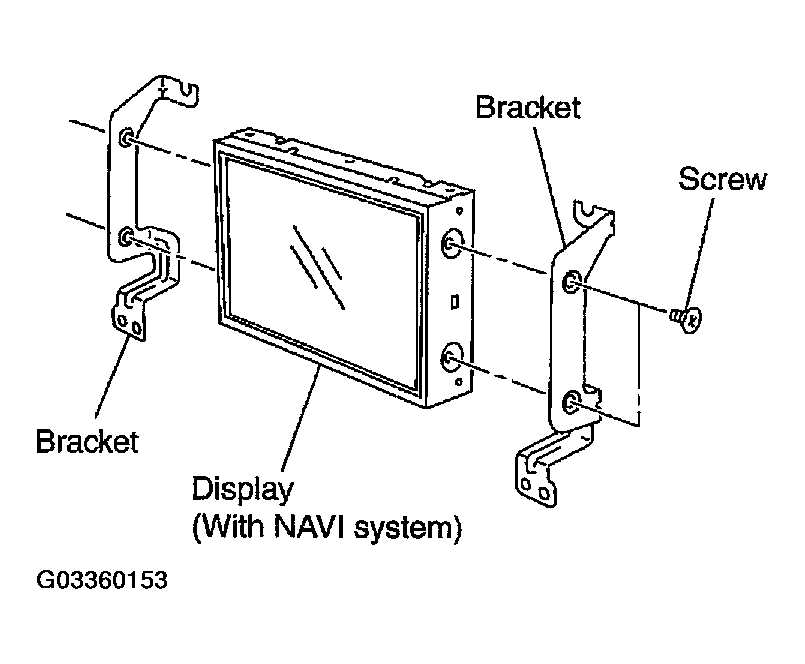 Bracket

Screw

Bracket

Display
(With NAVI system)

G03360153