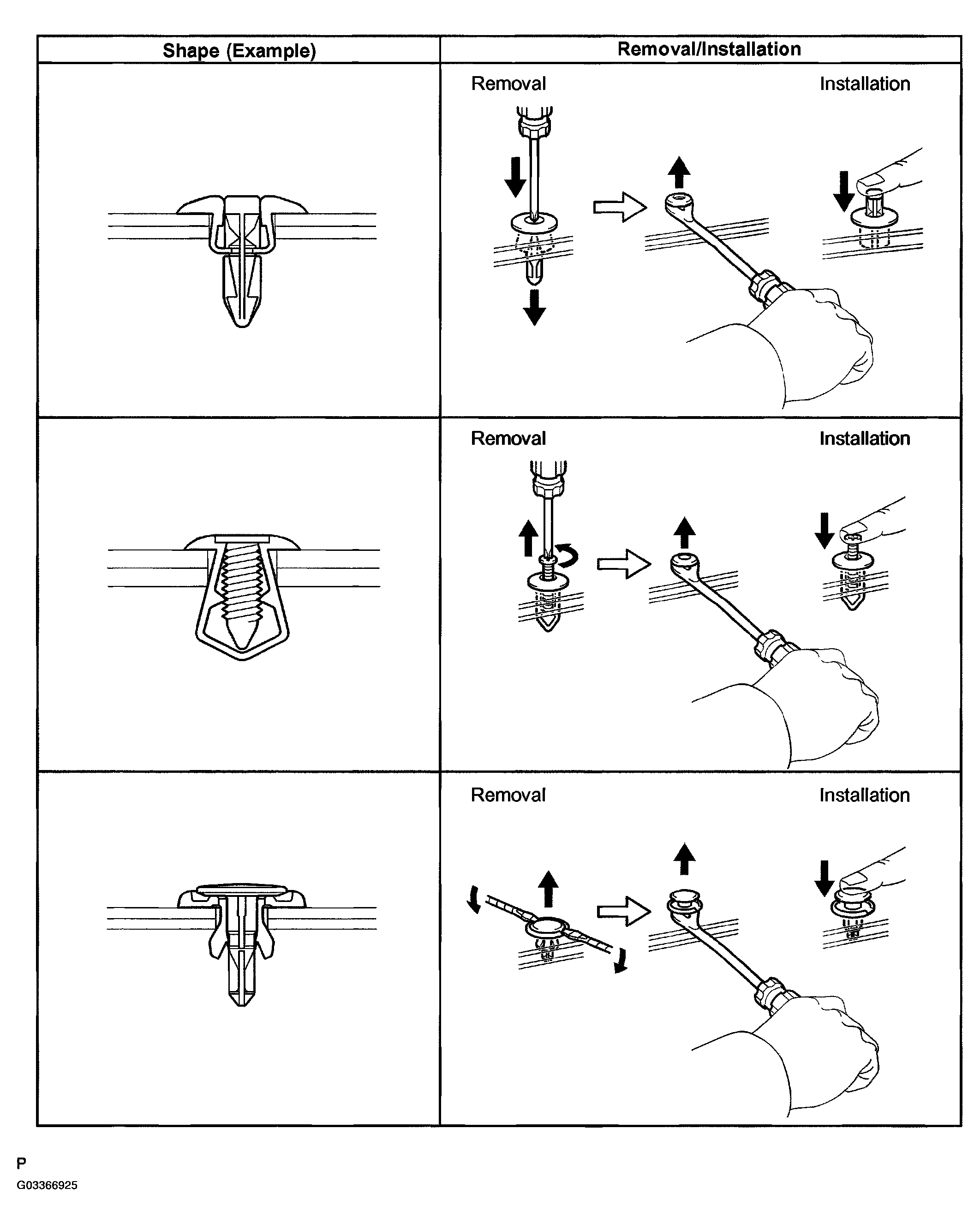 | Shape (Example) | Removal/Installation |
|---|---|
| | Removal Installation |
| | Removal Installation |
| | Removal Installation |

P
G03366925