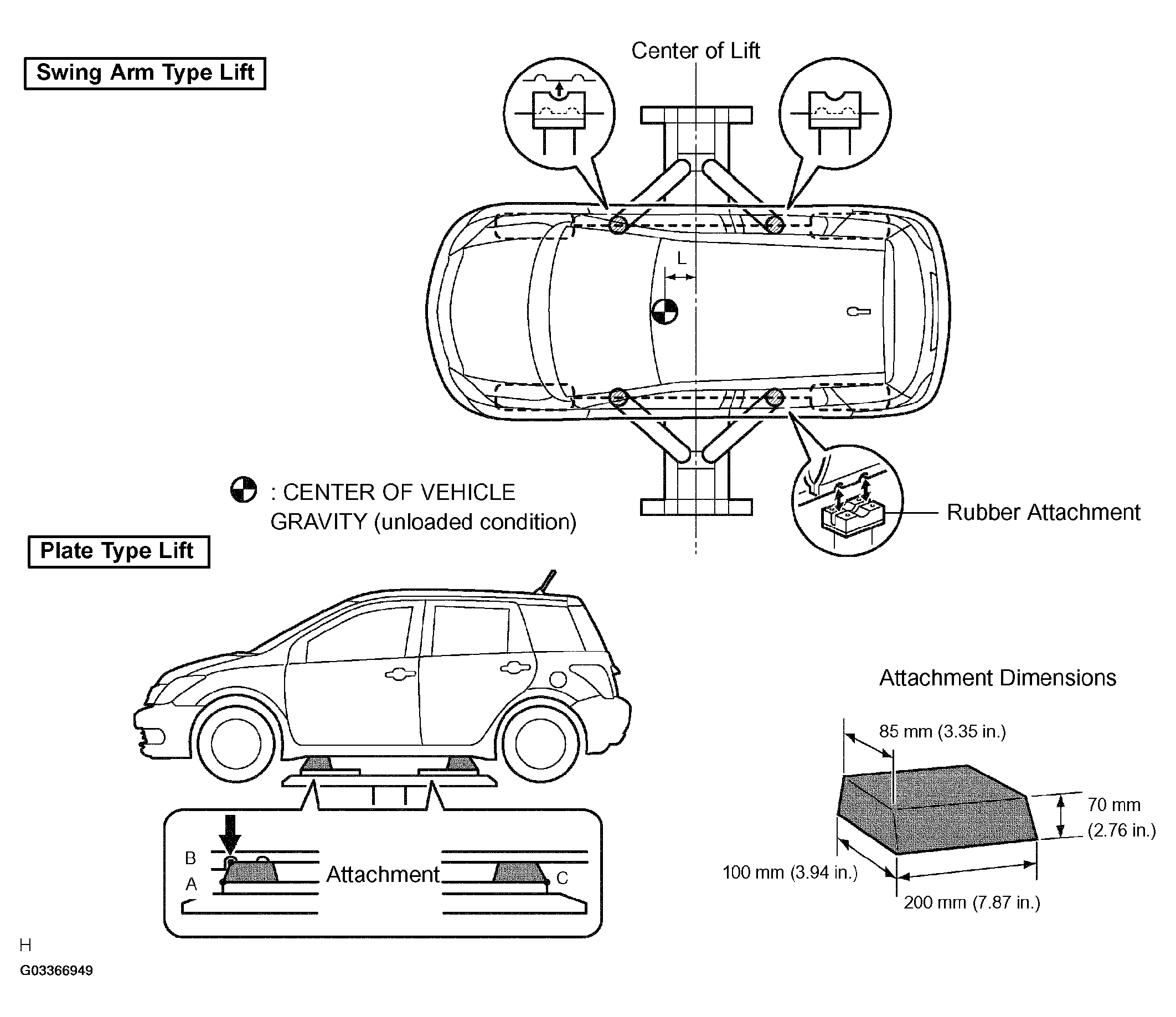 Swing Arm Type Lift

Center of Lift

L

: CENTER OF VEHICLE GRAVITY (unloaded condition)

Rubber Attachment

Plate Type Lift

B
A
Attachment
C

Attachment Dimensions

85 mm (3.35 in.)

70 mm (2.76 in.)

100 mm (3.94 in.)

200 mm (7.87 in.)

H

G03366949