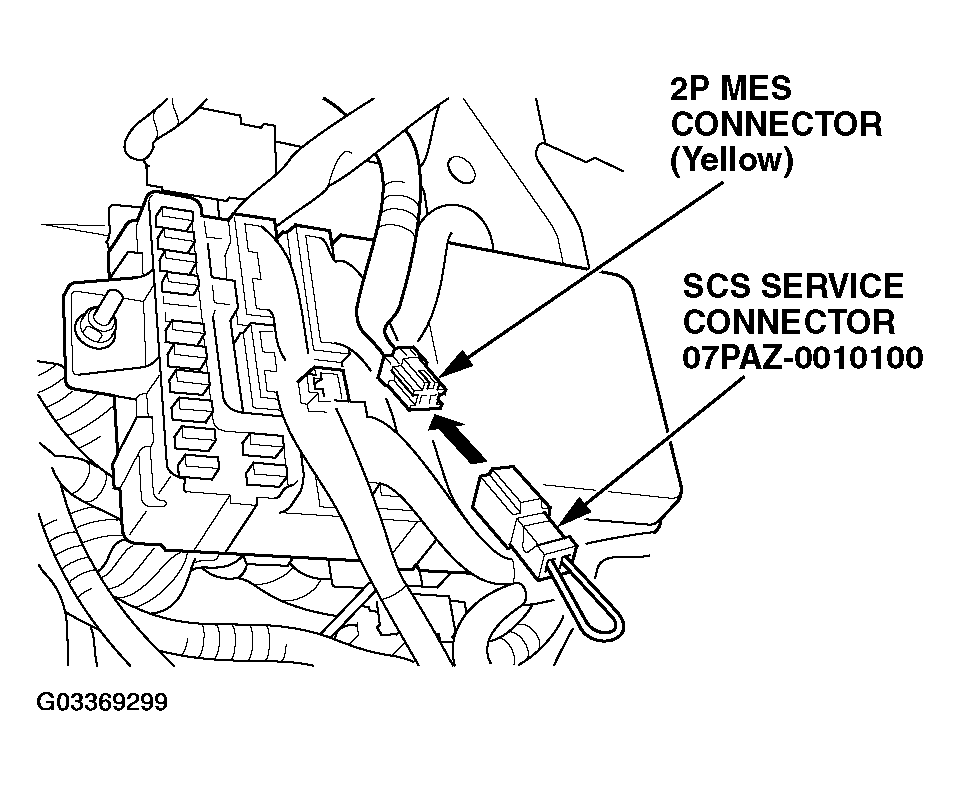 2P MES
CONNECTOR
(Yellow)

SCS SERVICE
CONNECTOR
07PAZ-0010100

G03369299