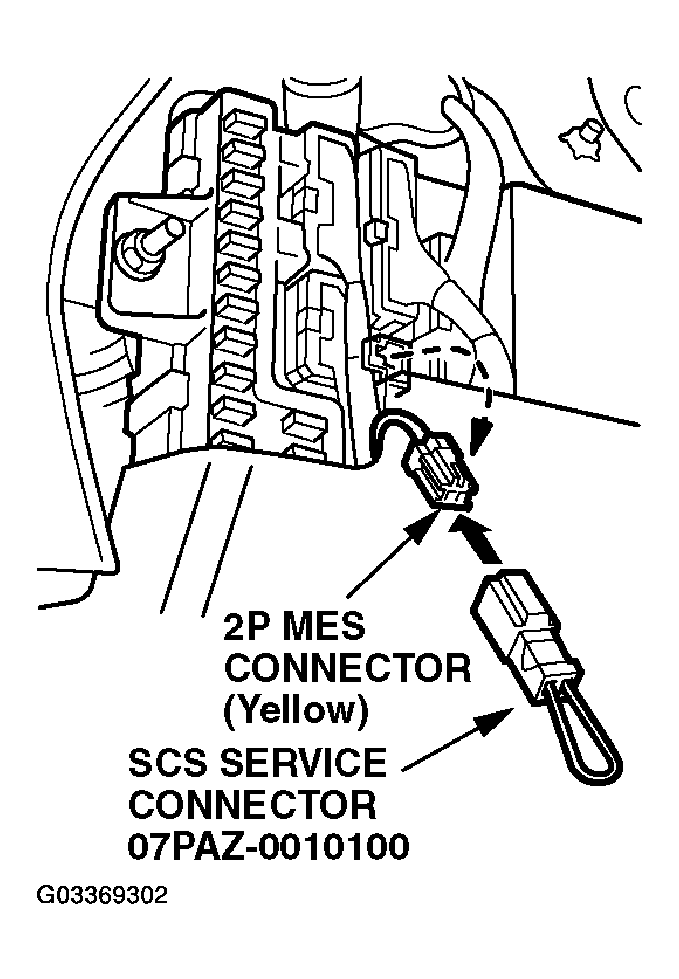 2P MES CONNECTOR (Yellow)

SCS SERVICE CONNECTOR 07PAZ-0010100

G03369302