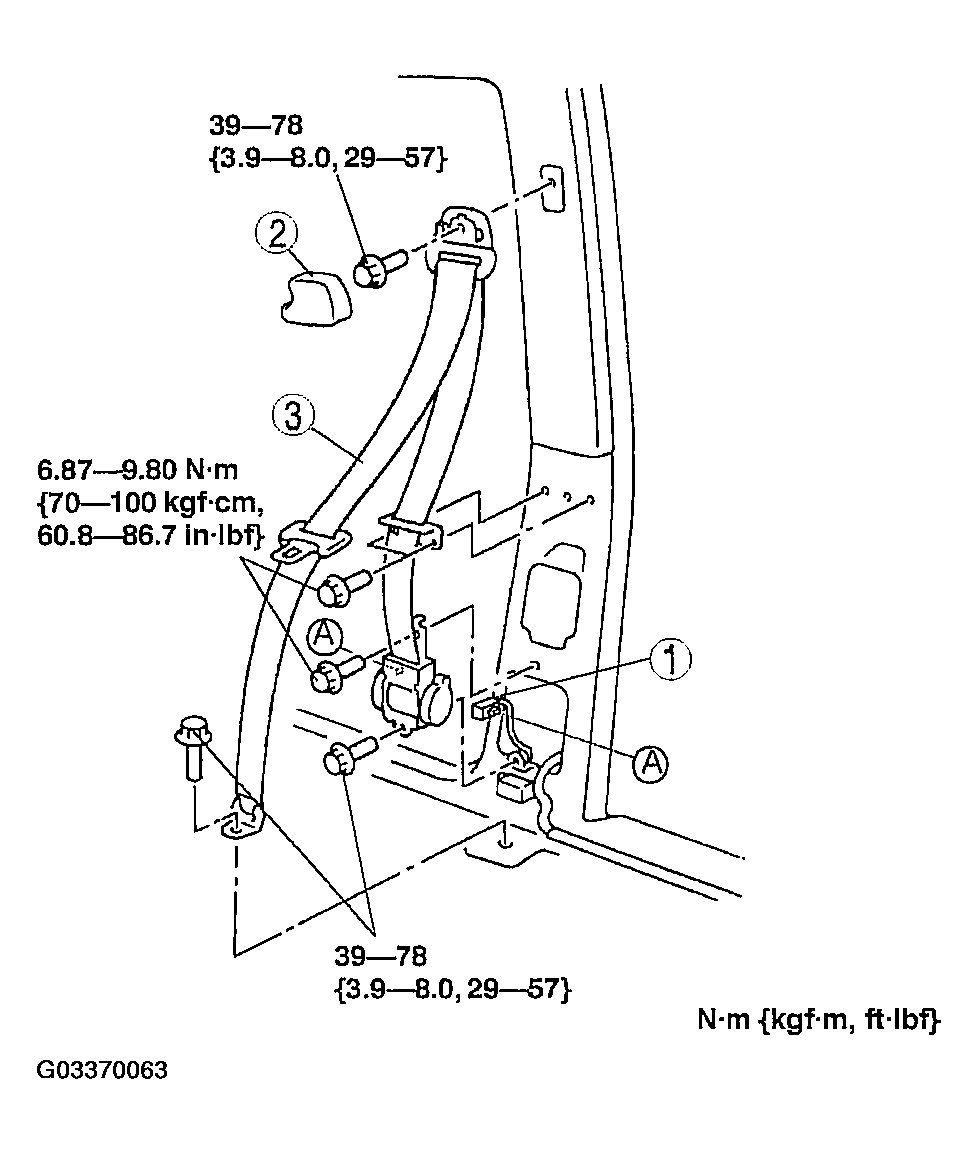 39—78
{3.9—8.0, 29—57}

2

3

6.87—9.80 N·m
{70—100 kgf·cm,
60.8—86.7 in·lbf}

A

1

A

39—78
{3.9—8.0, 29—57}

N·m {kgf·m, ft·lbf}

G03370063