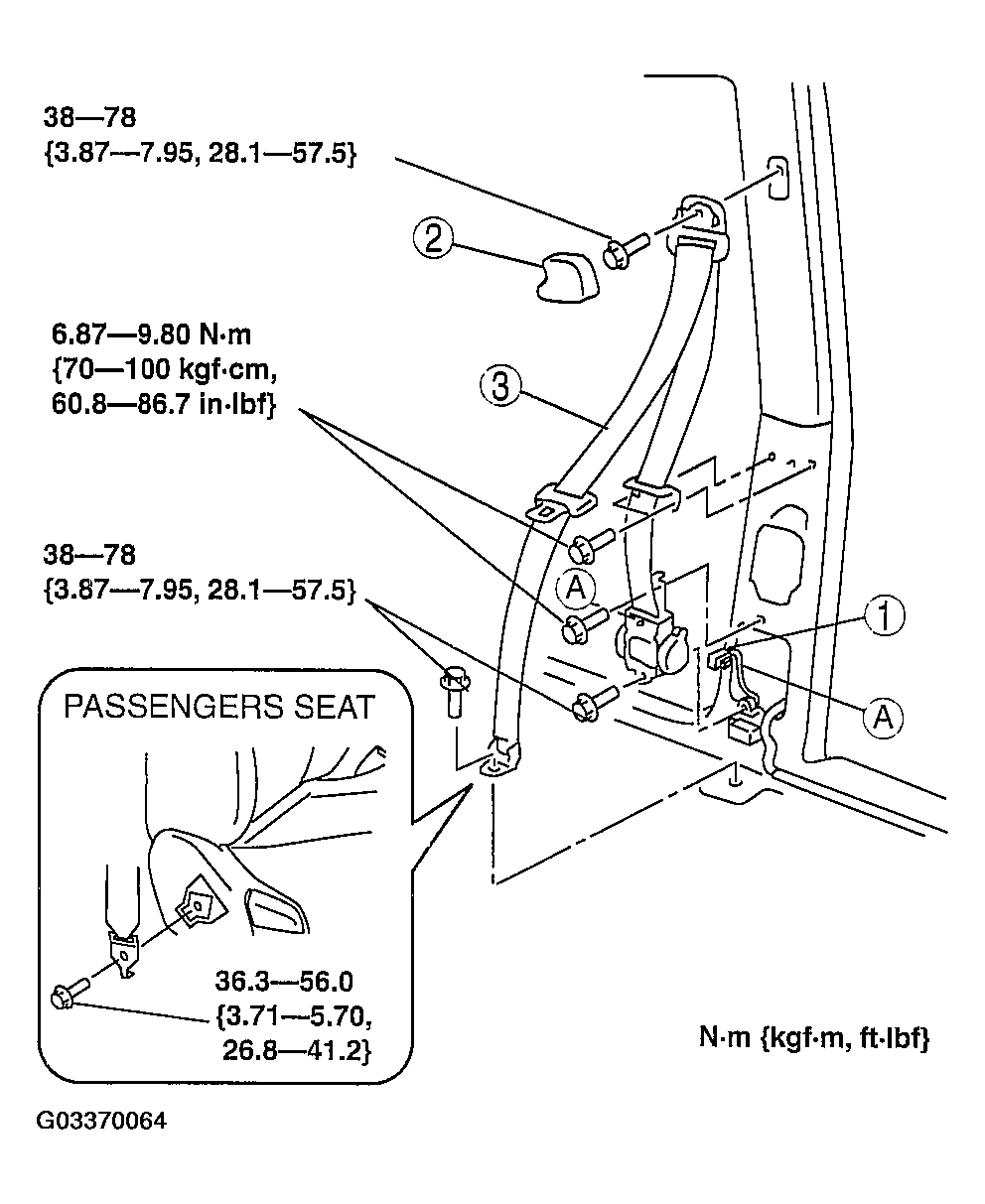 38—78
{3.87—7.95, 28.1—57.5}

2

6.87—9.80 N·m
{70—100 kgf·cm,
60.8—86.7 in·lbf}

3

38—78
{3.87—7.95, 28.1—57.5}

A

1

A

PASSENGERS SEAT

36.3—56.0
{3.71—5.70,
26.8—41.2}

N·m {kgf·m, ft·lbf}

G03370064