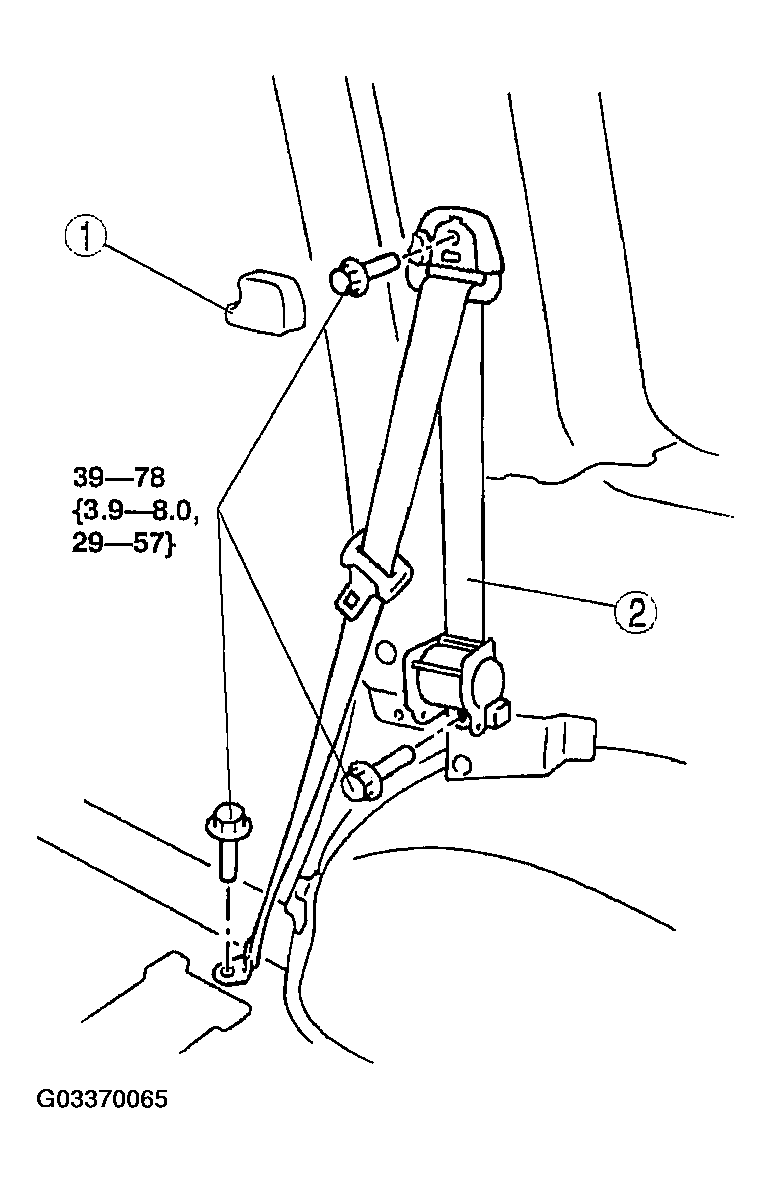 1

39—78
{3.9—8.0,
29—57}

2

G03370065