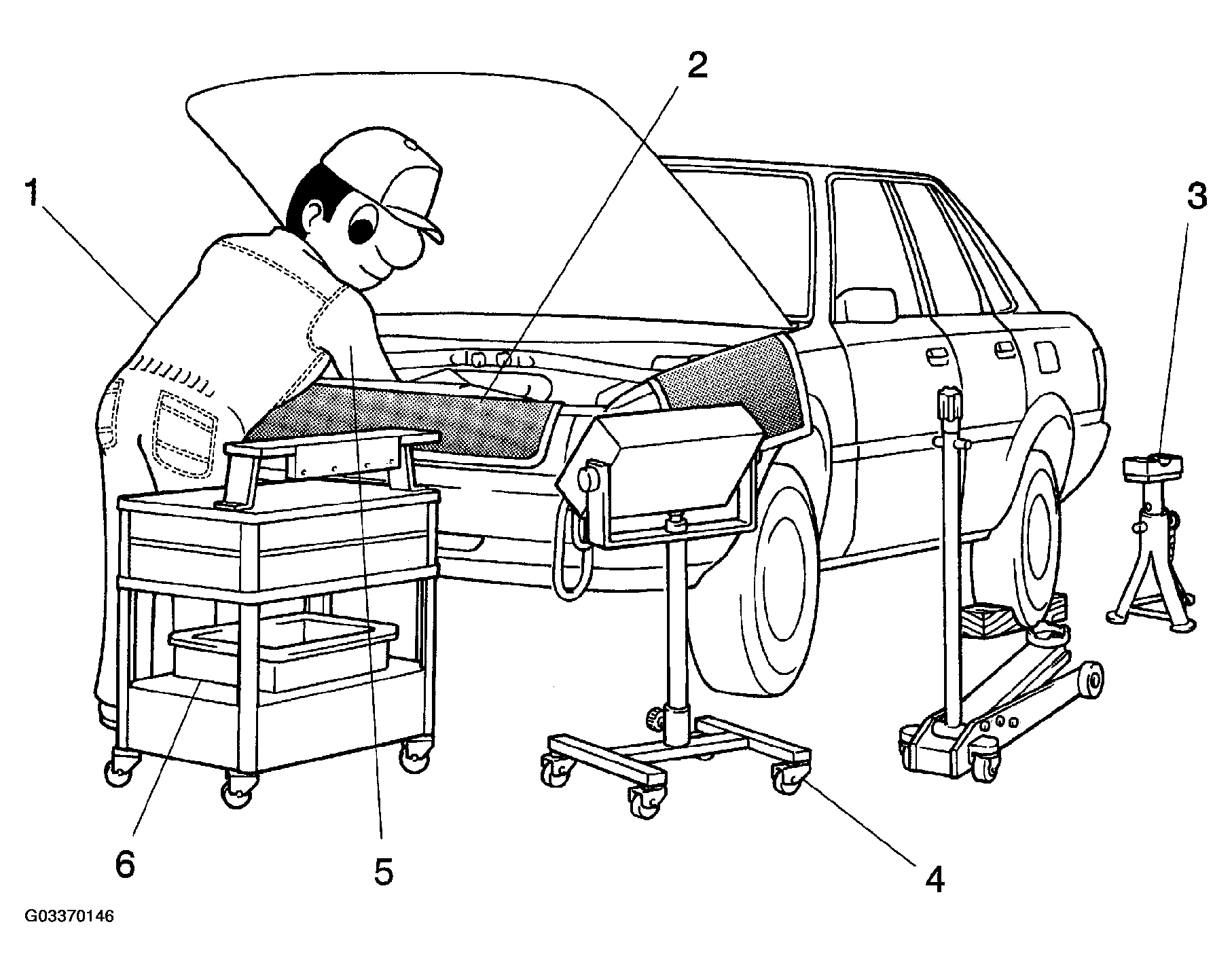 2
1
3
6
5
4
G03370146