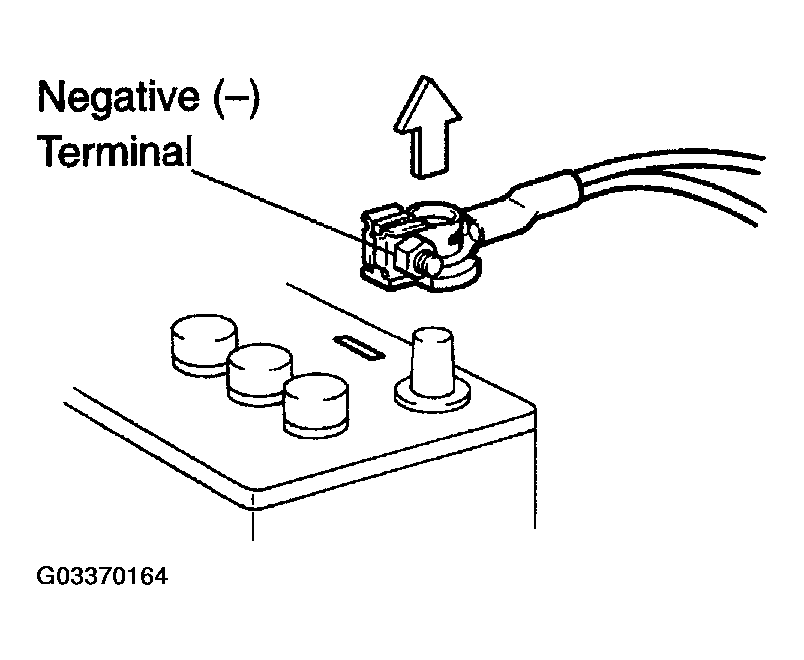 Negative (–) Terminal

G03370164