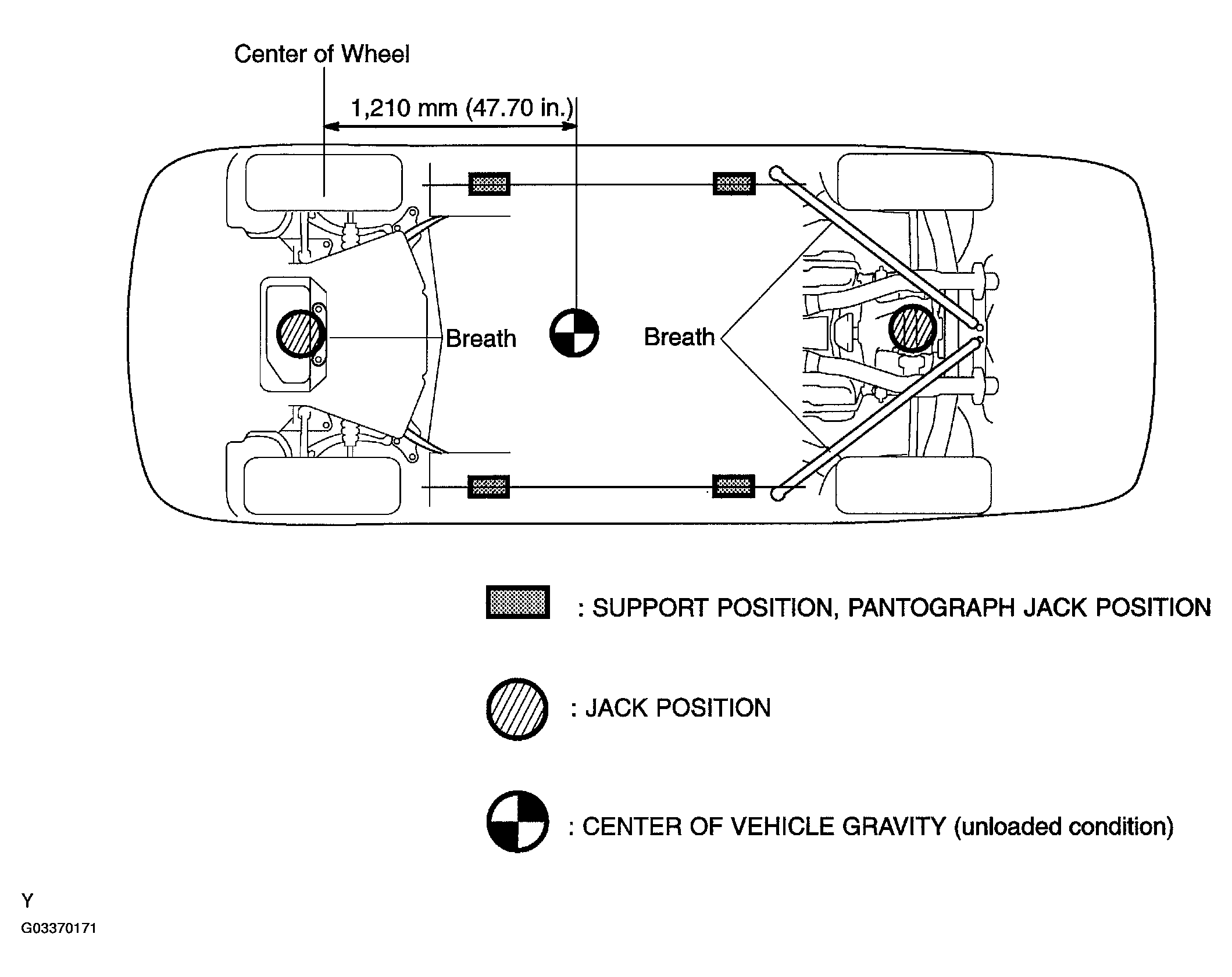 Center of Wheel

1,210 mm (47.70 in.)

Breath

Breath

: SUPPORT POSITION, PANTOGRAPH JACK POSITION

: JACK POSITION

: CENTER OF VEHICLE GRAVITY (unloaded condition)

Y

G03370171