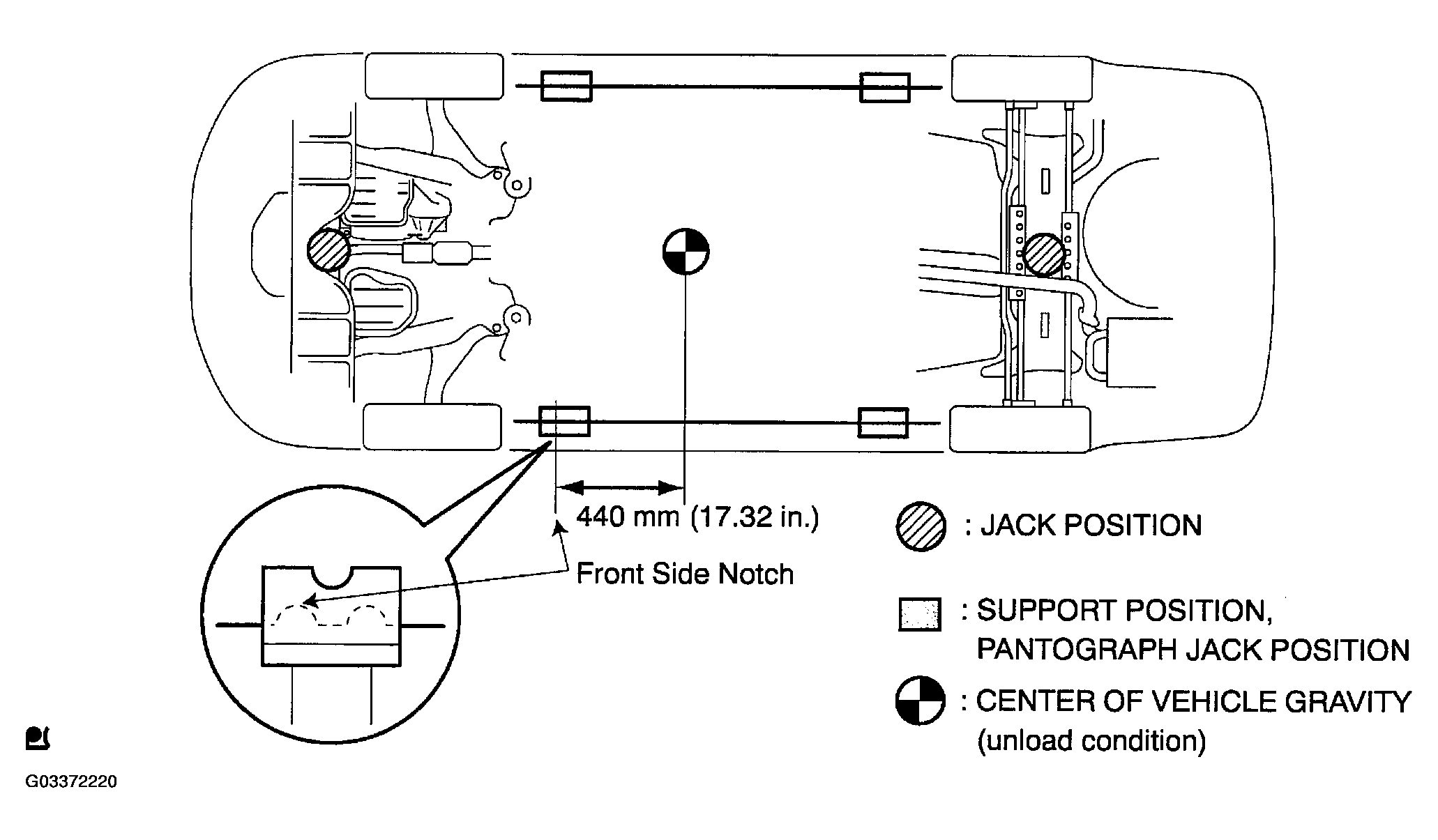 440 mm (17.32 in.)

Front Side Notch

: JACK POSITION

: SUPPORT POSITION, PANTOGRAPH JACK POSITION

: CENTER OF VEHICLE GRAVITY (unload condition)

G03372220