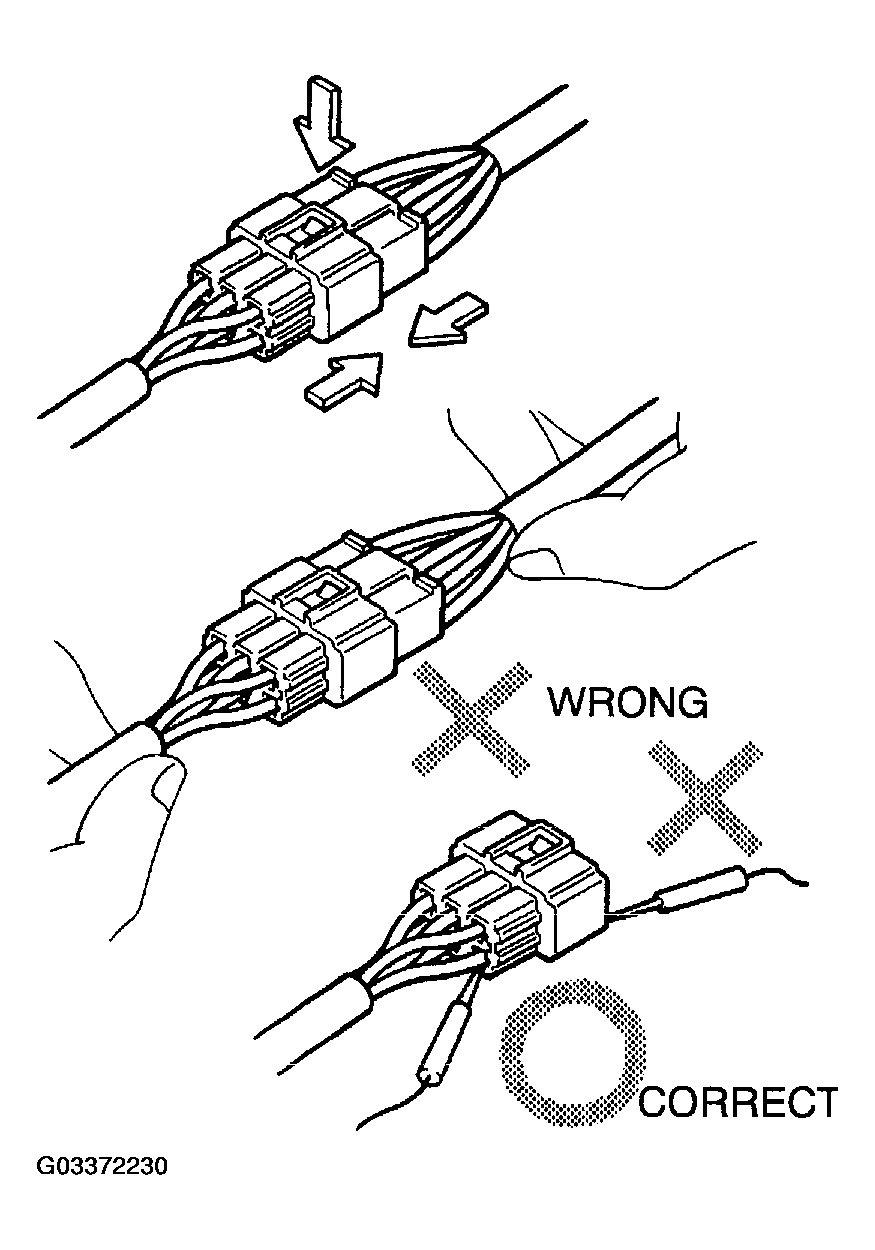 WRONG

CORRECT

G03372230