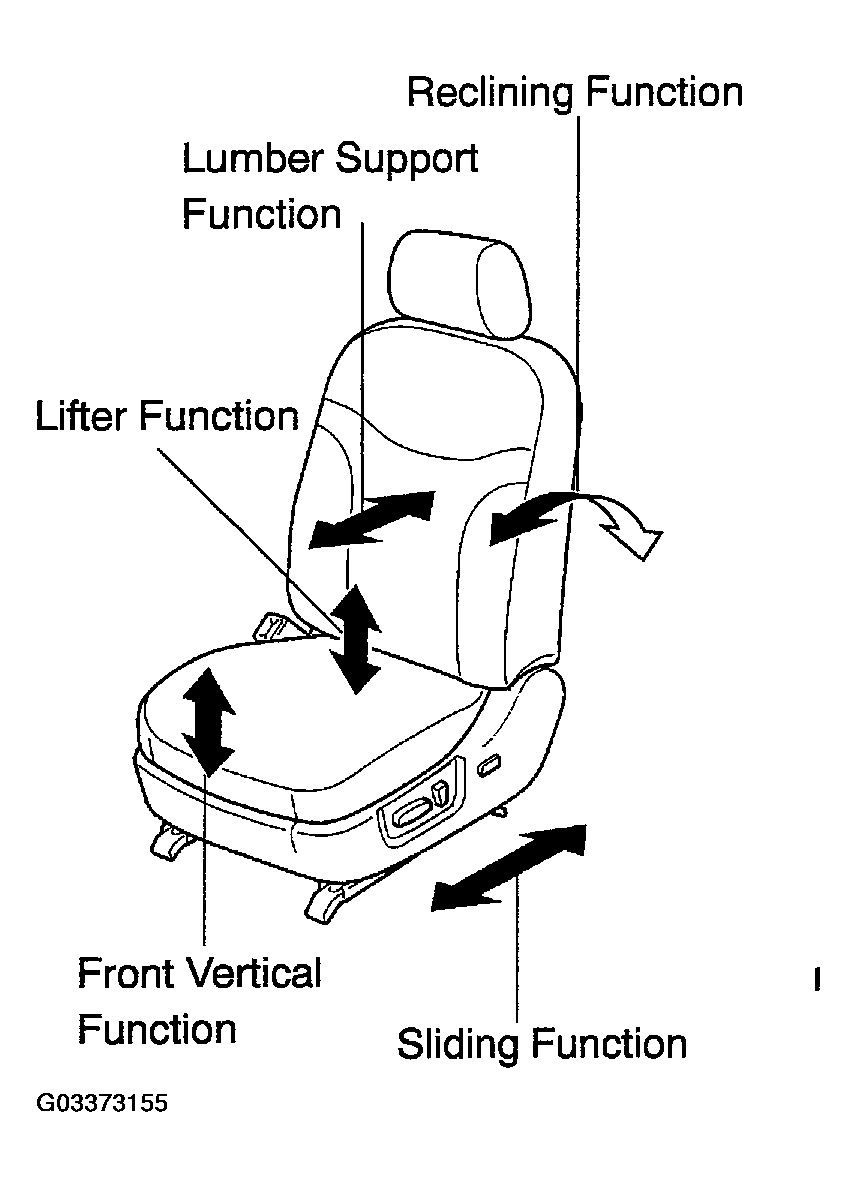 Reclining Function

Lumber Support Function

Lifter Function

Front Vertical Function

Sliding Function

G03373155