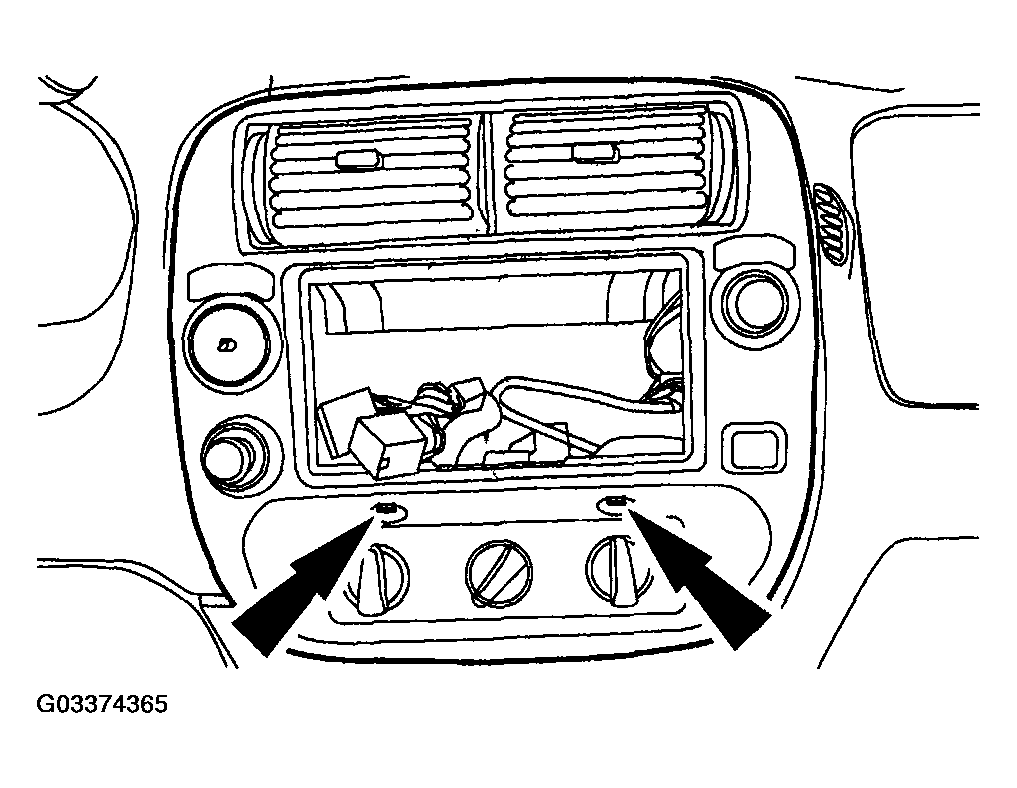 G03374365