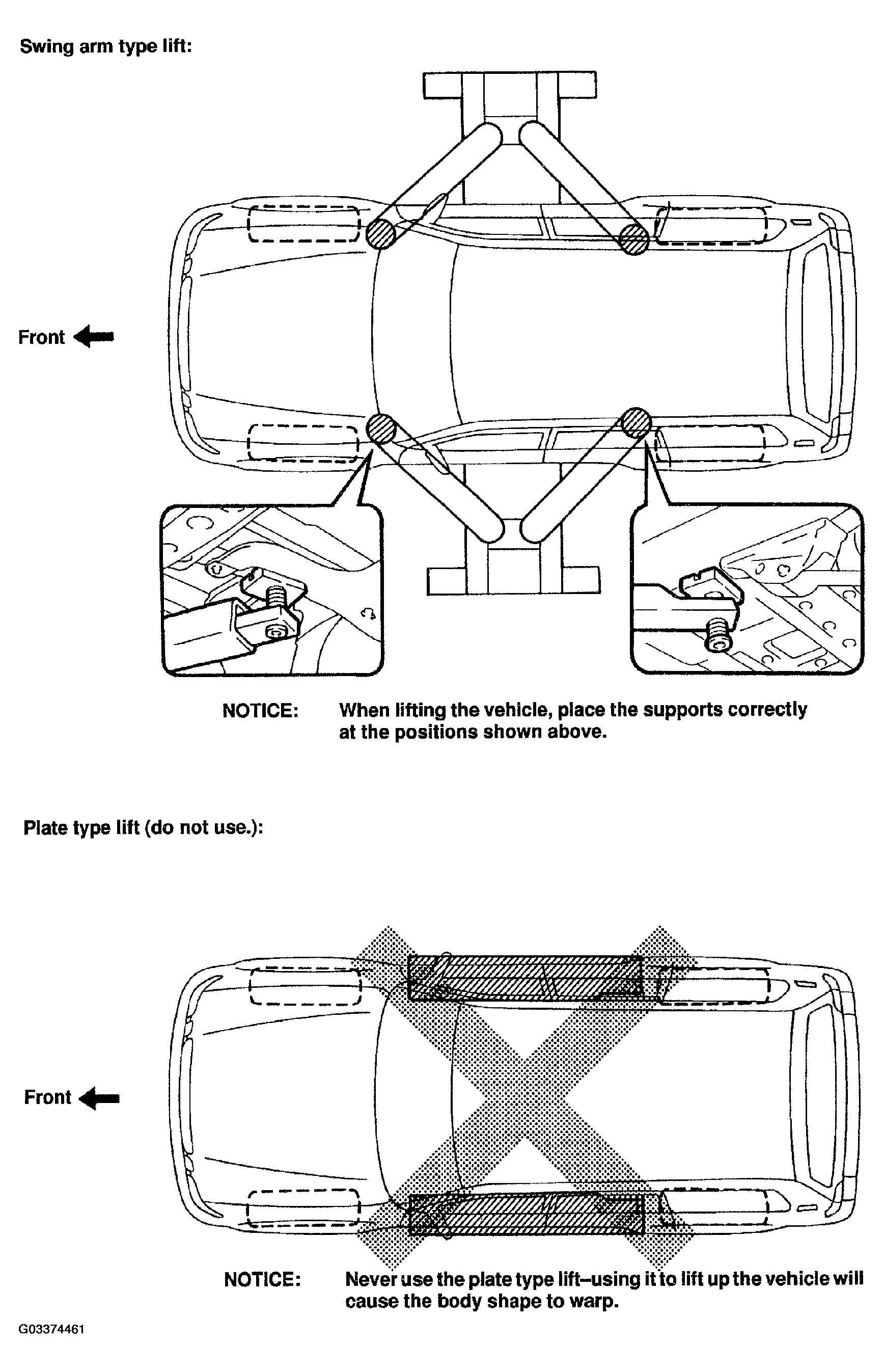 Swing arm type lift:

Front

NOTICE: When lifting the vehicle, place the supports correctly at the positions shown above.

Plate type lift (do not use.):

Front

NOTICE: Never use the plate type lift–using it to lift up the vehicle will cause the body shape to warp.

G03374461