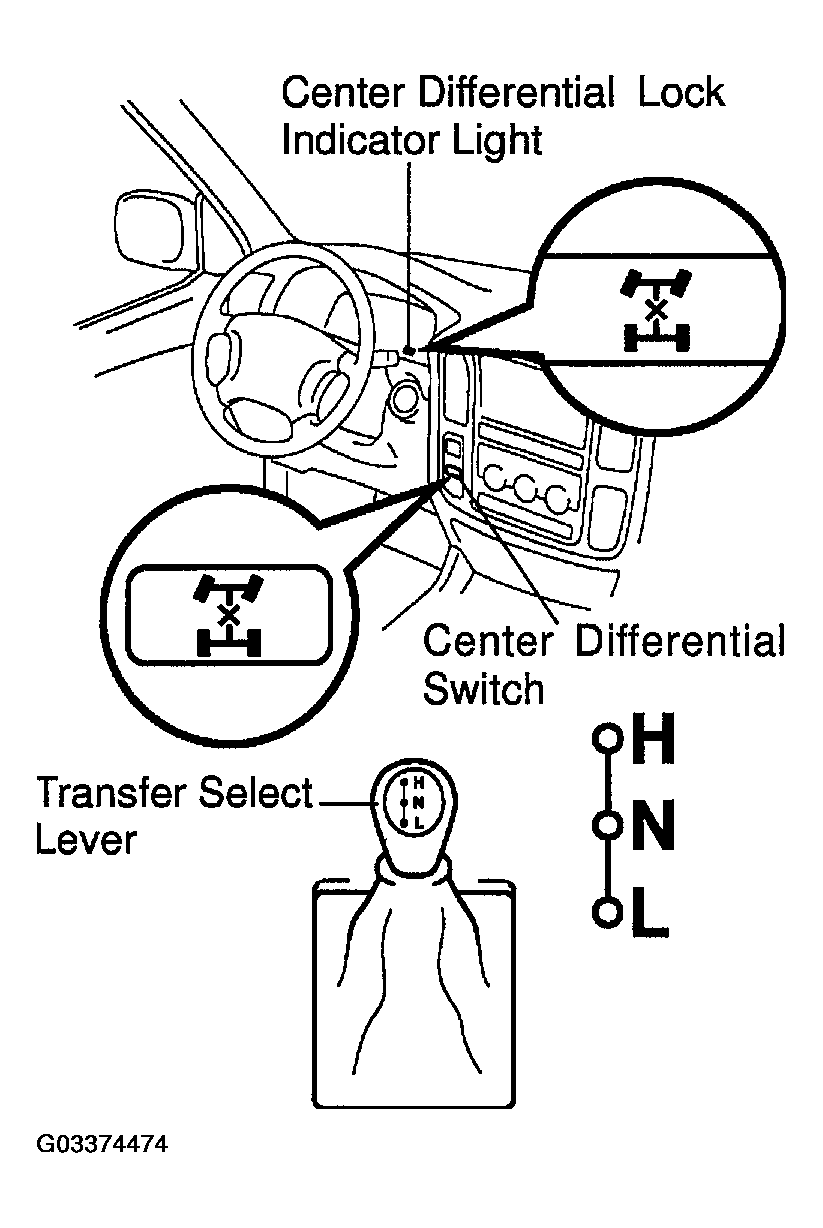 Center Differential Lock Indicator Light

Center Differential Switch

Transfer Select Lever

H
N
L

H
N
L

G03374474