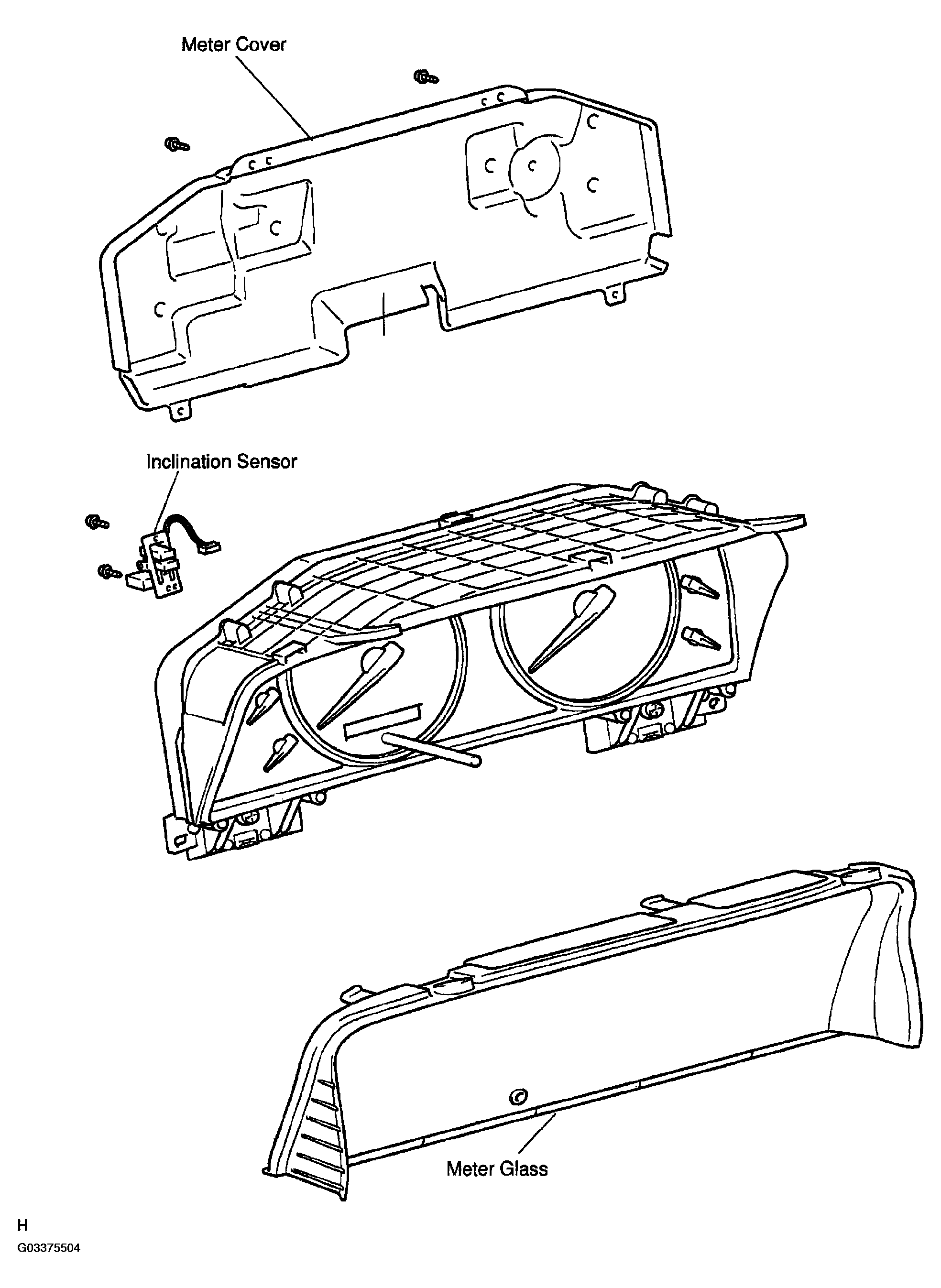 Meter Cover

Inclination Sensor

Meter Glass

H

G03375504