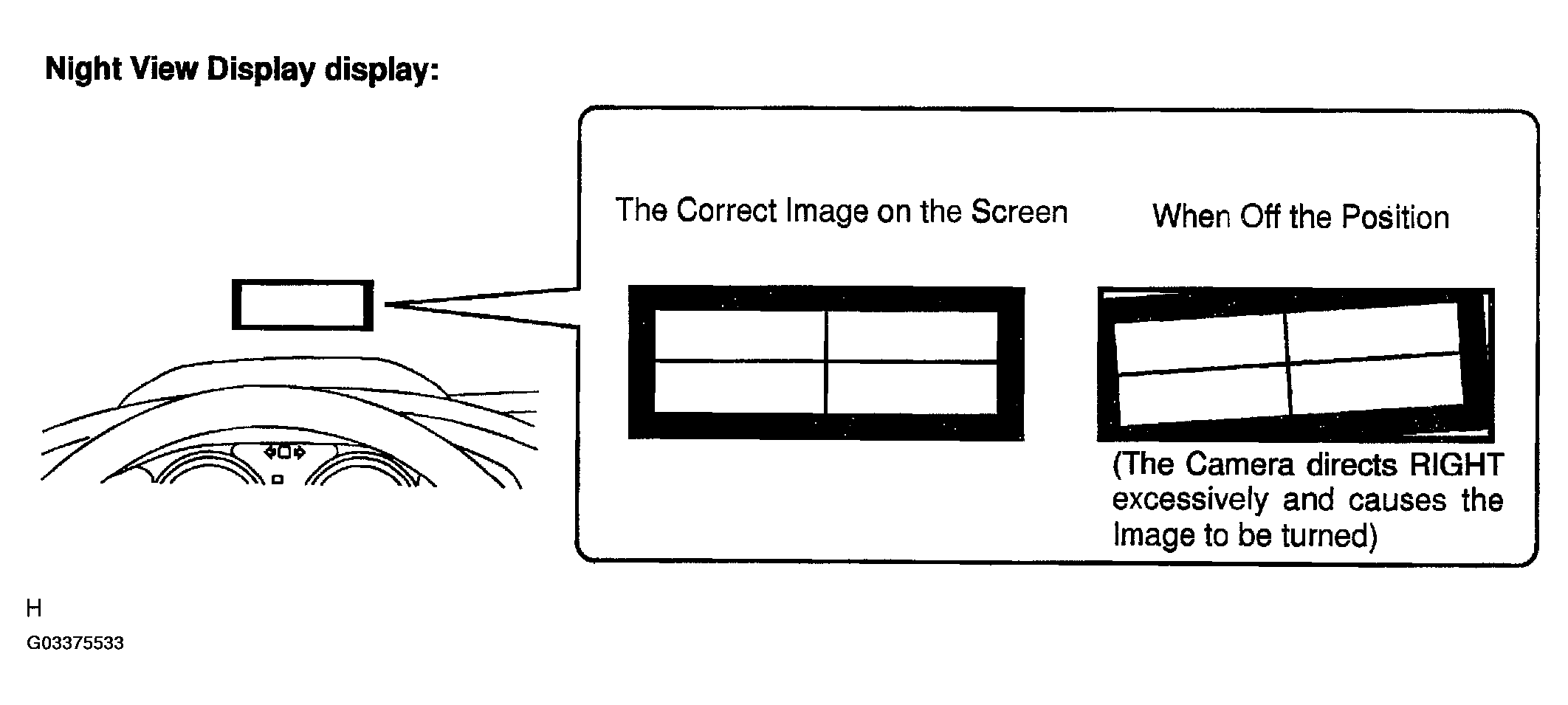 Night View Display display:

The Correct Image on the Screen

When Off the Position

(The Camera directs RIGHT excessively and causes the Image to be turned)

H

G03375533