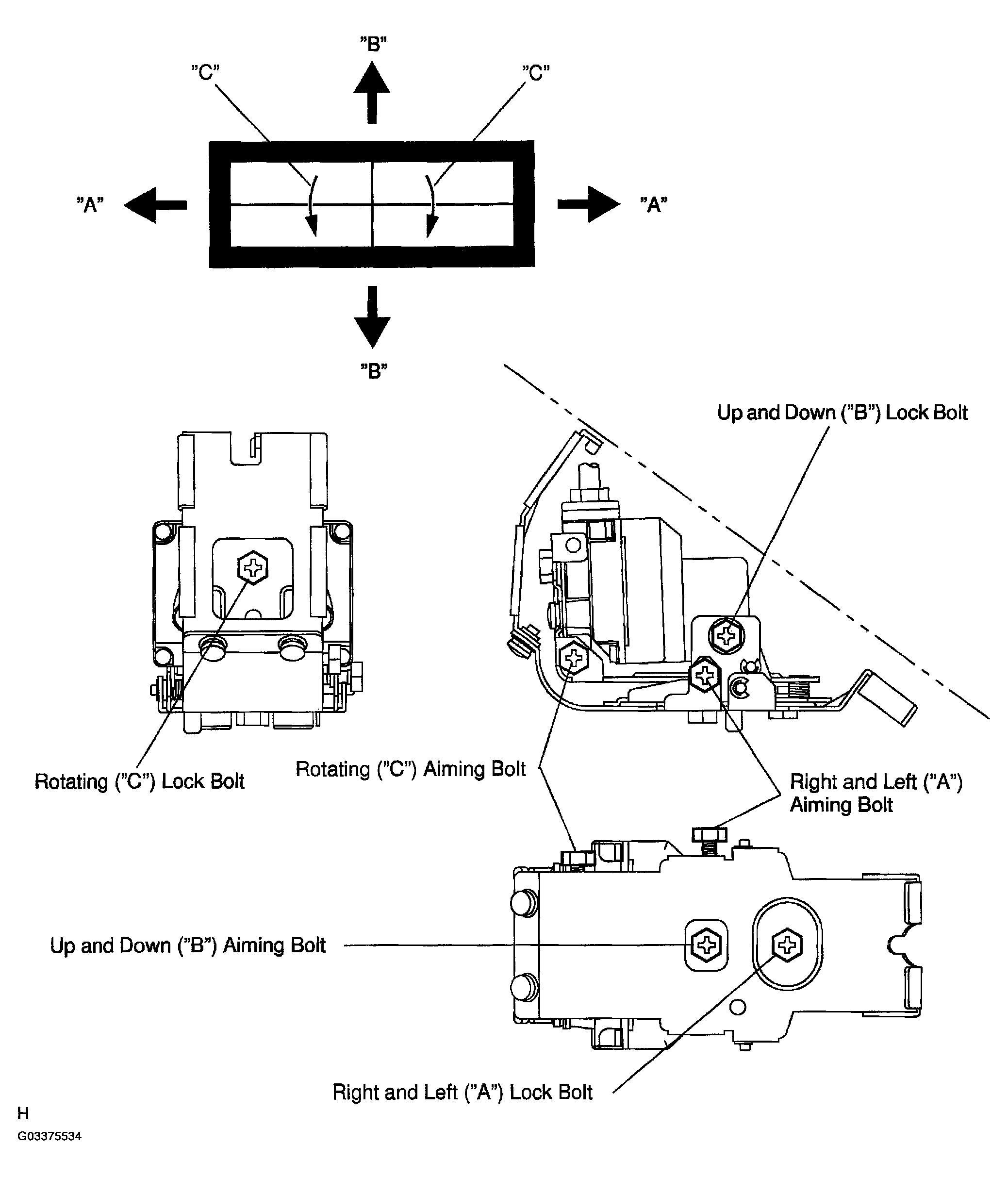 "B"
"C"
"C"
"A"
"A"
"B"
Up and Down ("B") Lock Bolt
Rotating ("C") Lock Bolt
Rotating ("C") Aiming Bolt
Right and Left ("A") Aiming Bolt
Up and Down ("B") Aiming Bolt
Right and Left ("A") Lock Bolt
H
G03375534