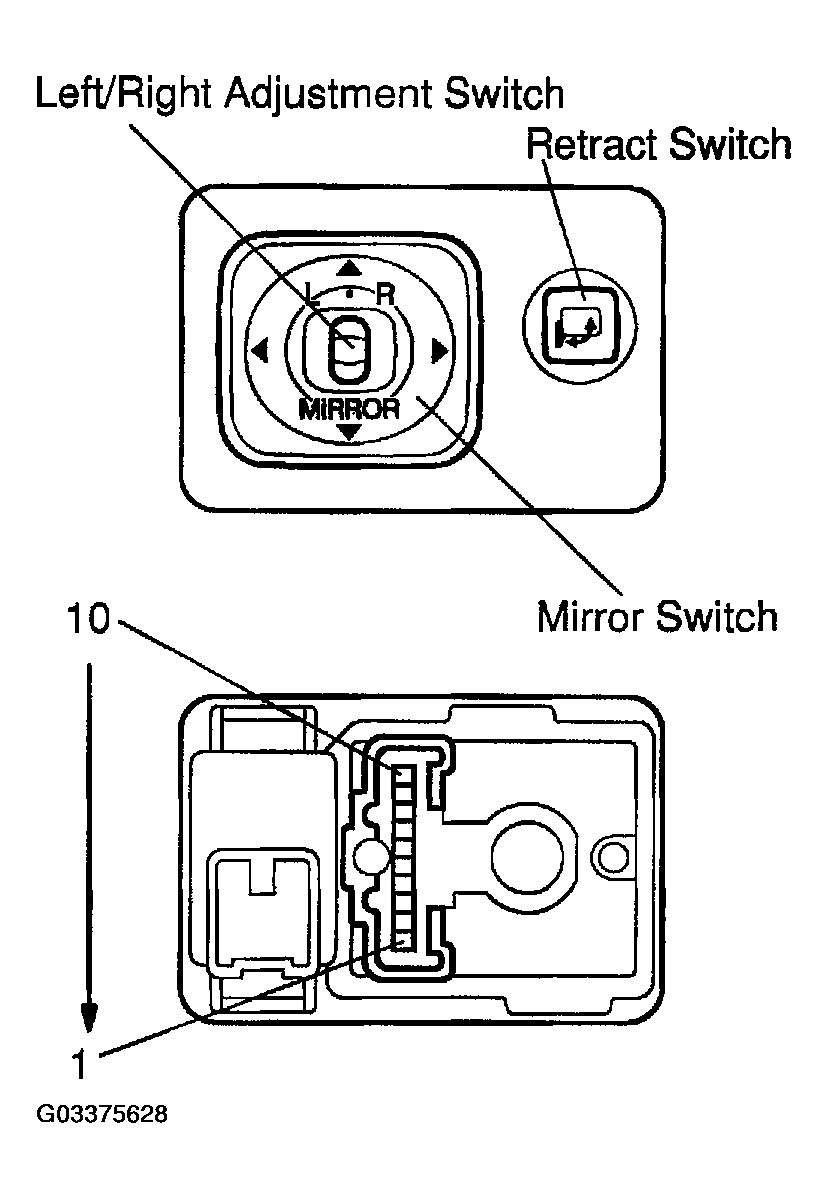 Left/Right Adjustment Switch

Retract Switch

L R

MIRROR

Mirror Switch

10

1

G03375628