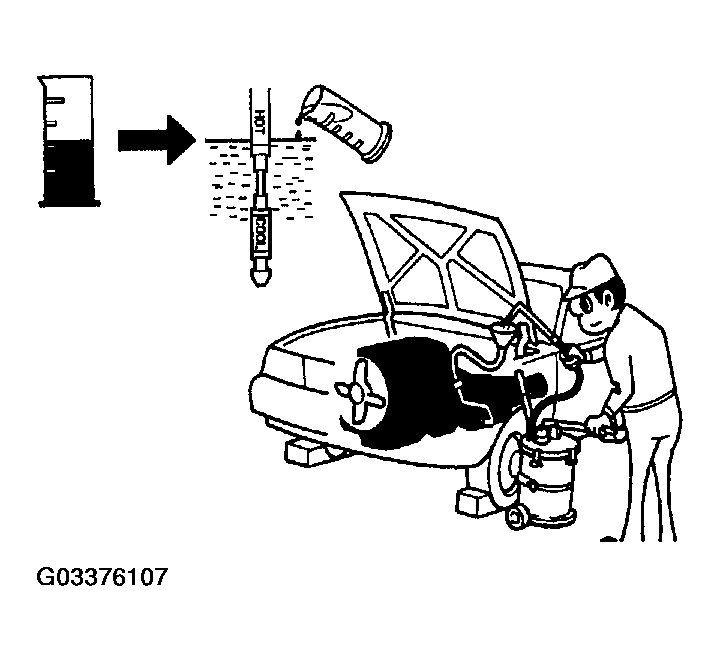 HOT
COOL
G03376107