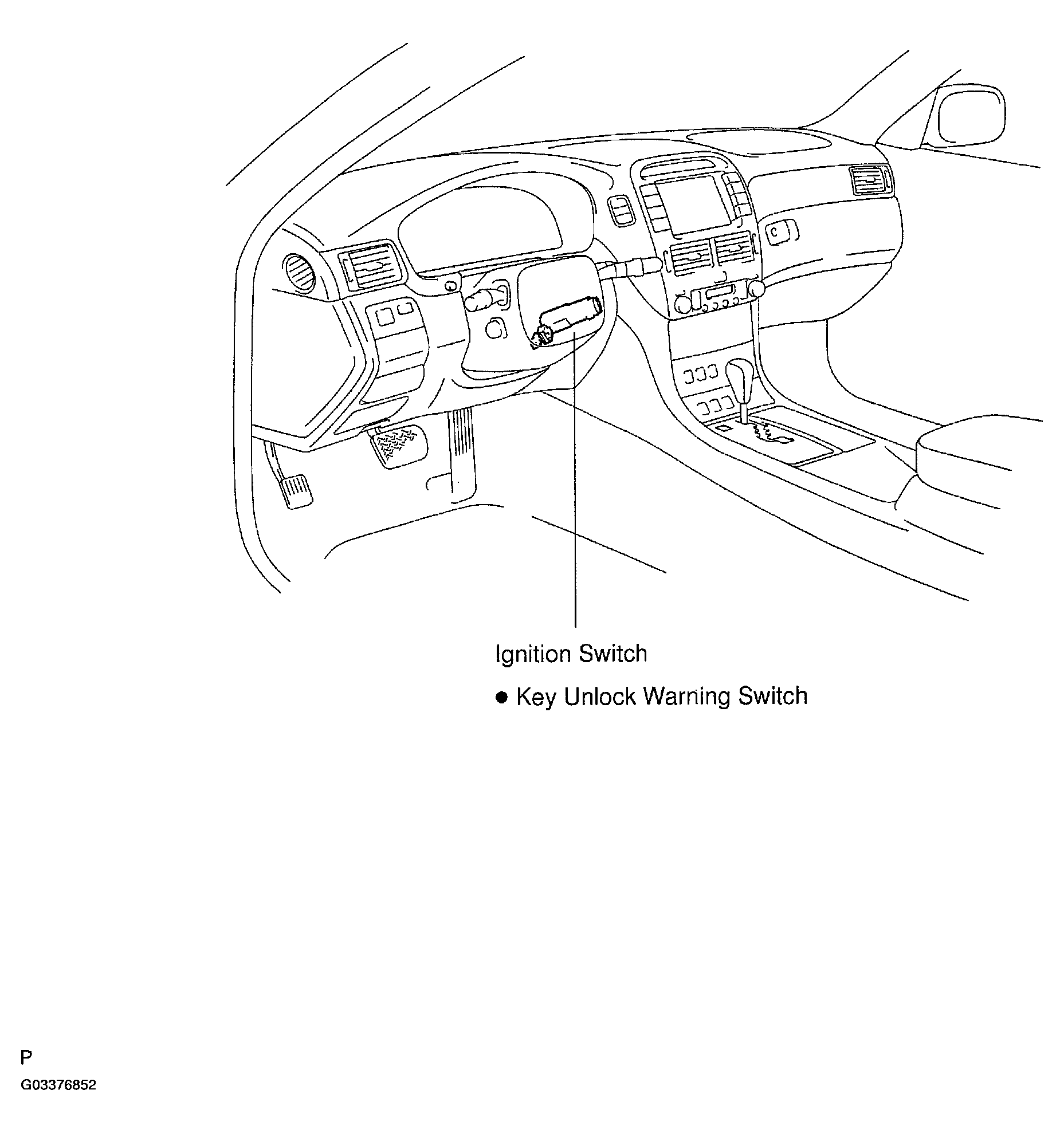 Ignition Switch

● Key Unlock Warning Switch

P

G03376852