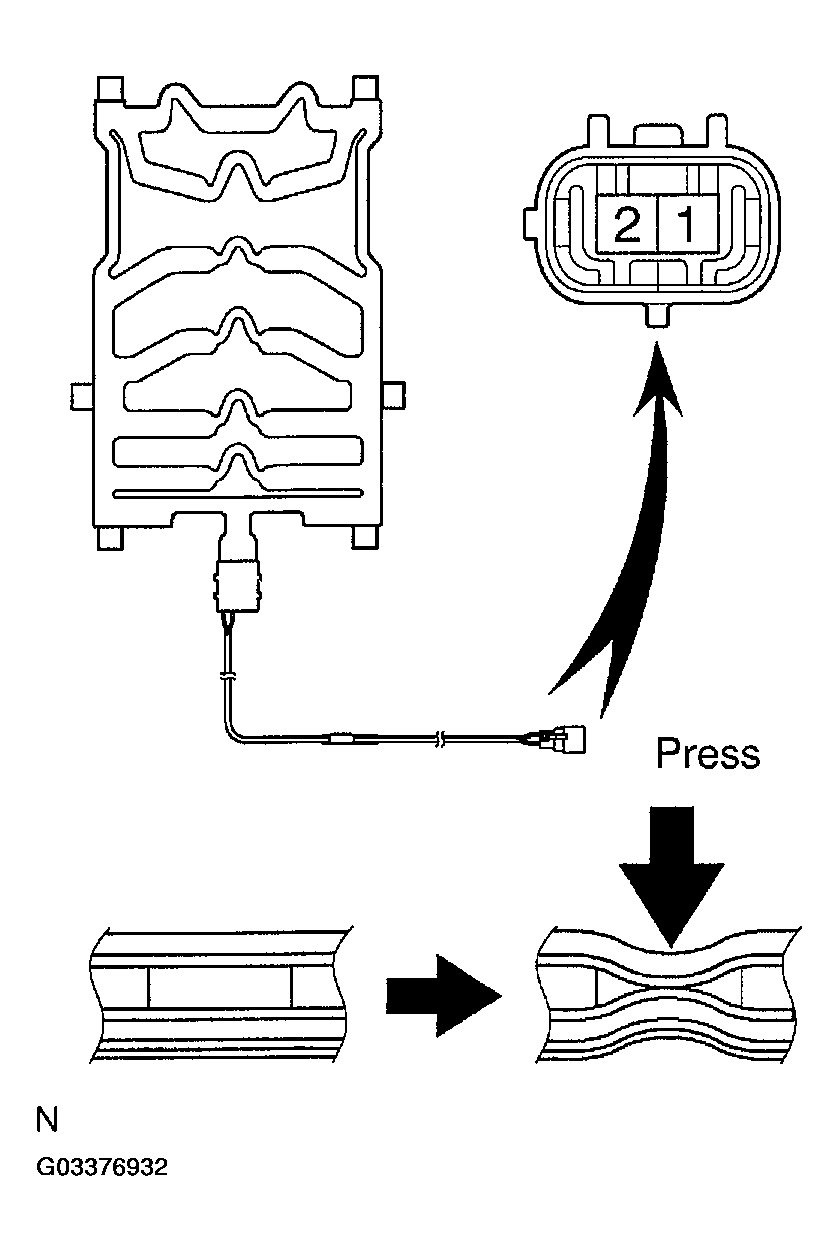 2 1

Press

N

G03376932