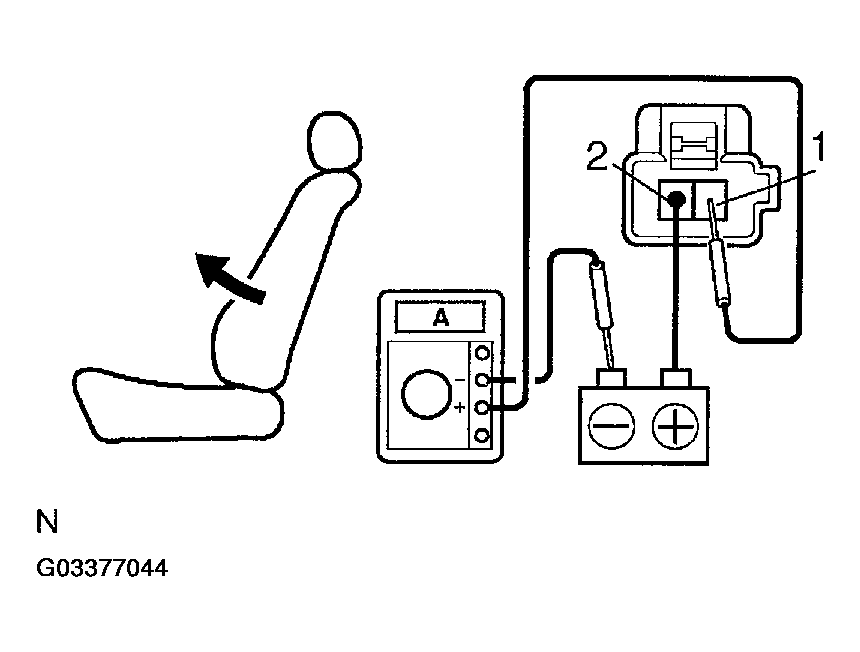 2
1
A
−
+
N
G03377044