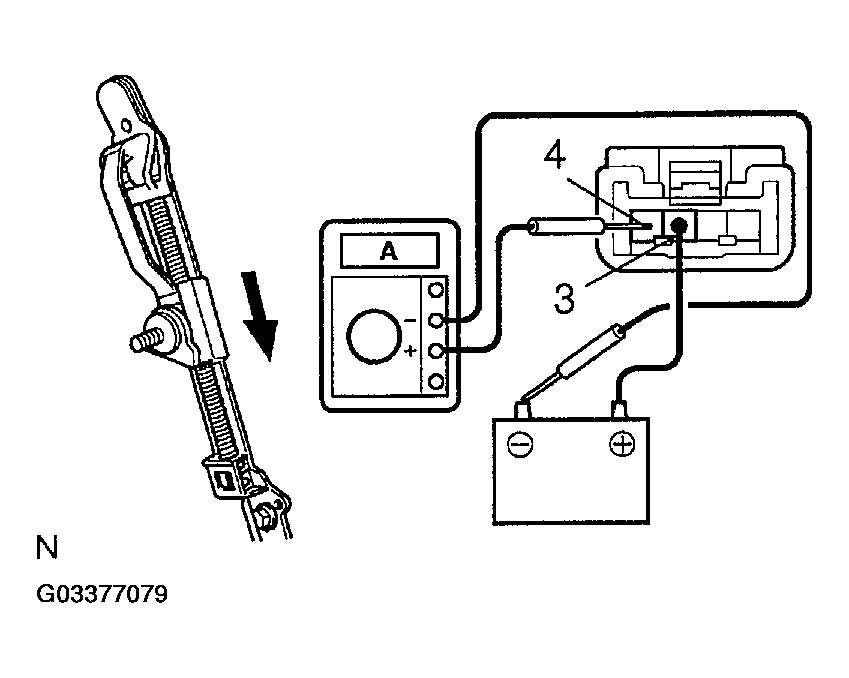 4
A
3
−
+
⊖
⊕
N
G03377079