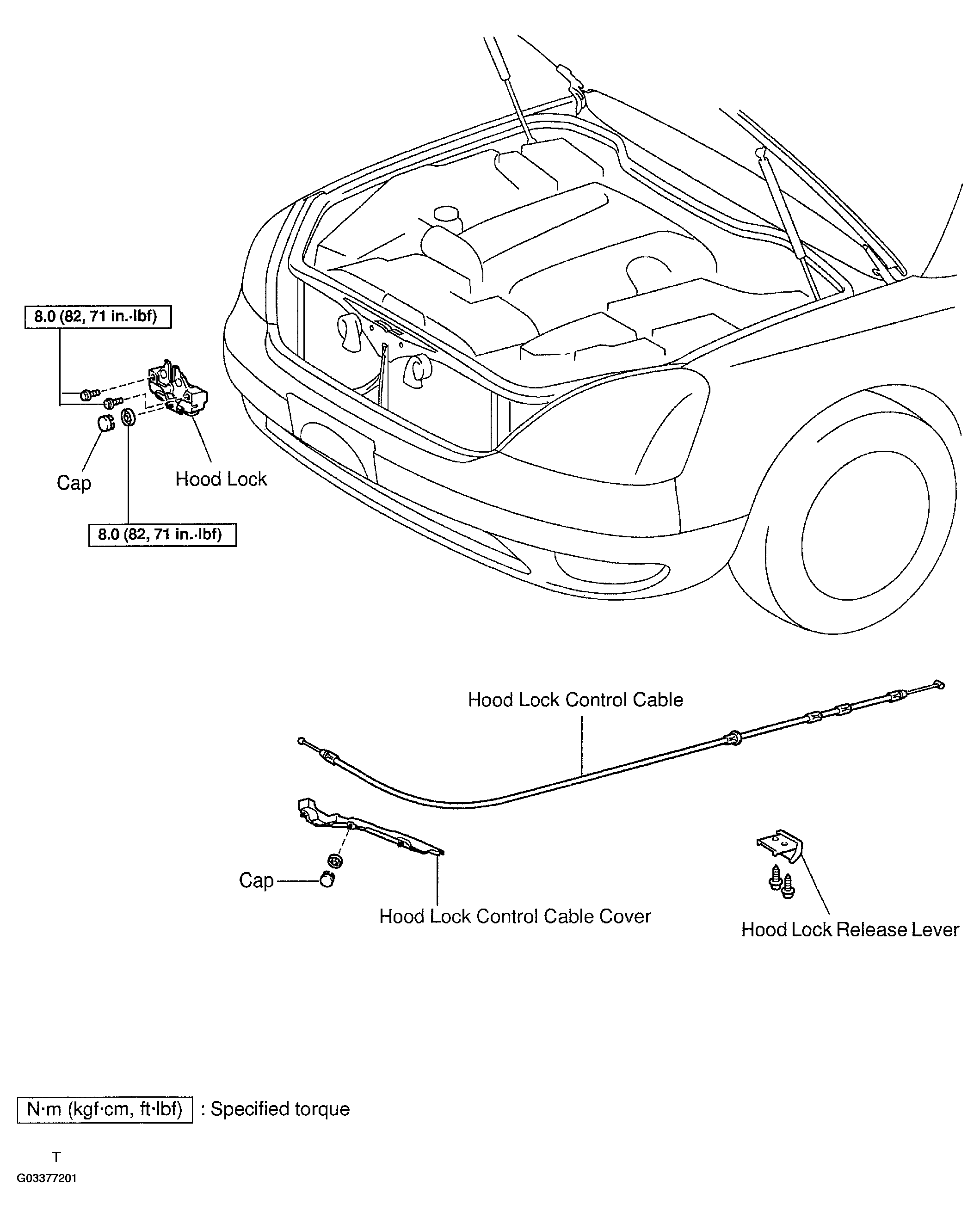 8.0 (82, 71 in.·lbf)

Cap

Hood Lock

8.0 (82, 71 in.·lbf)

Hood Lock Control Cable

Cap

Hood Lock Control Cable Cover

Hood Lock Release Lever

N·m (kgf·cm, ft·lbf) : Specified torque

T

G03377201