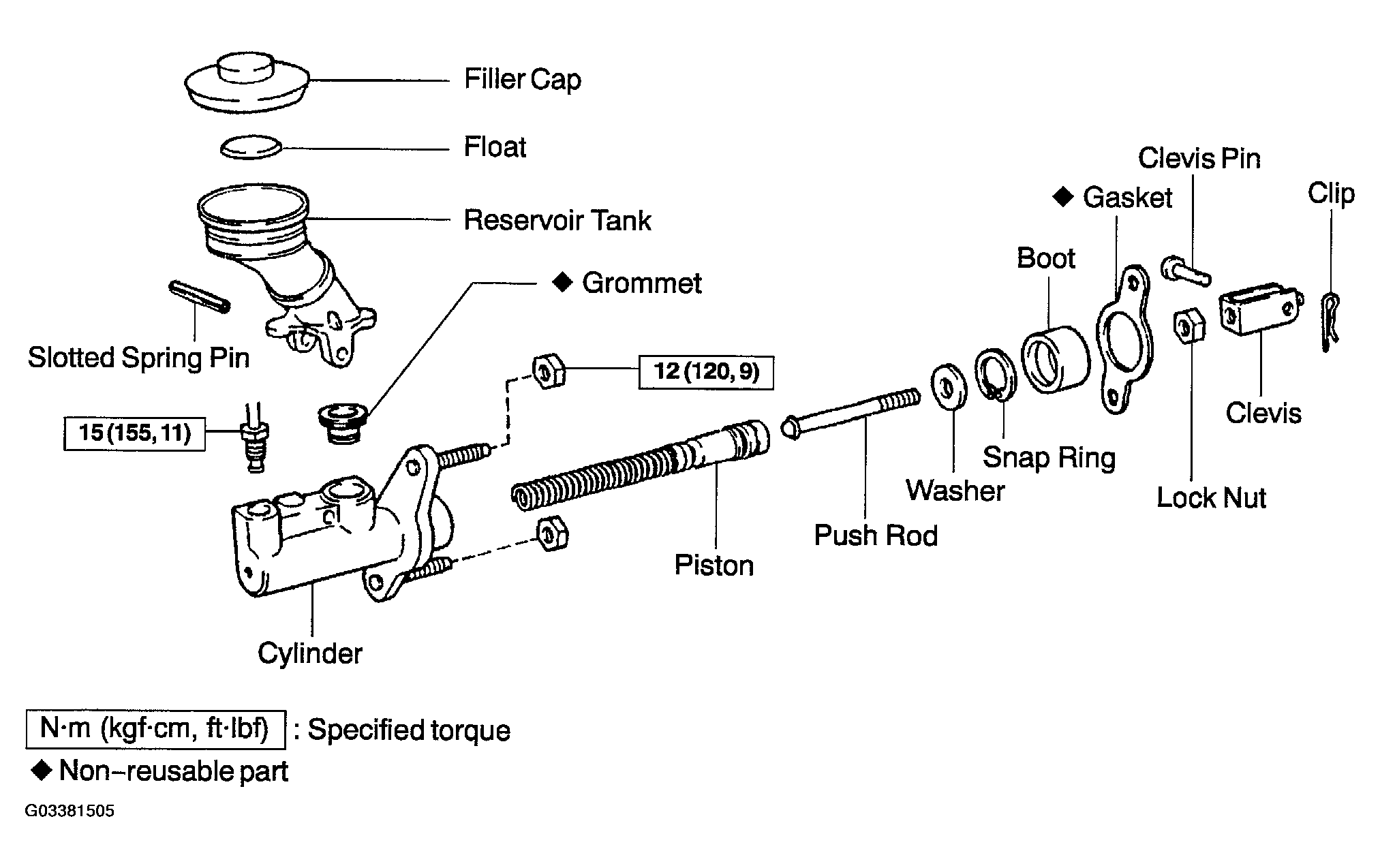 Filler Cap

Float

Reservoir Tank

◆ Grommet

Slotted Spring Pin

15 (155, 11)

12 (120, 9)

Clevis Pin

◆ Gasket

Clip

Boot

Clevis

Snap Ring

Washer

Lock Nut

Push Rod

Piston

Cylinder

N·m (kgf·cm, ft·lbf) : Specified torque

◆ Non–reusable part

G03381505