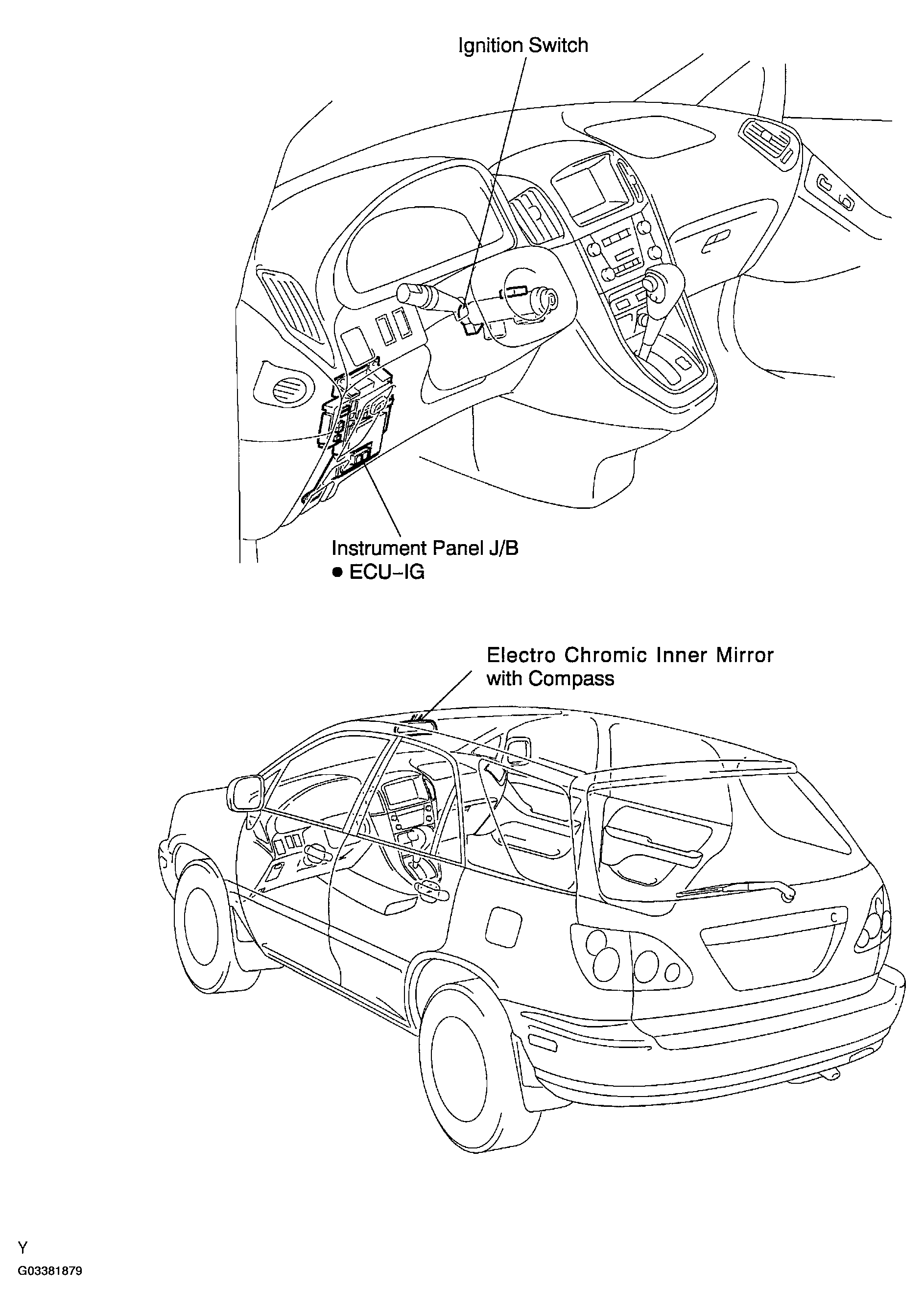 Ignition Switch

Instrument Panel J/B
● ECU–IG

Electro Chromic Inner Mirror with Compass

Y
G03381879