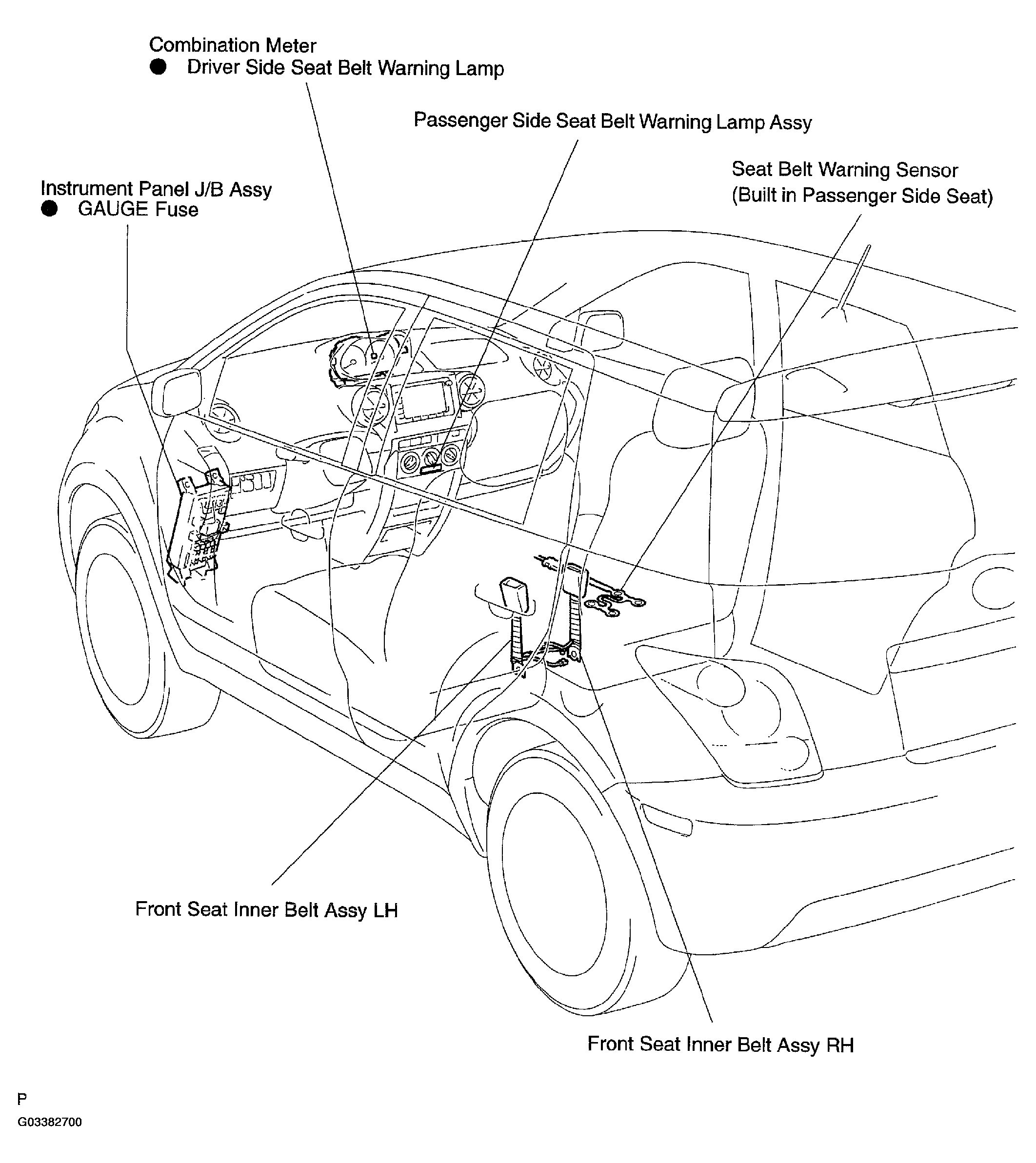 Combination Meter
● Driver Side Seat Belt Warning Lamp

Passenger Side Seat Belt Warning Lamp Assy

Seat Belt Warning Sensor
(Built in Passenger Side Seat)

Instrument Panel J/B Assy
● GAUGE Fuse

Front Seat Inner Belt Assy LH

Front Seat Inner Belt Assy RH

P
G03382700