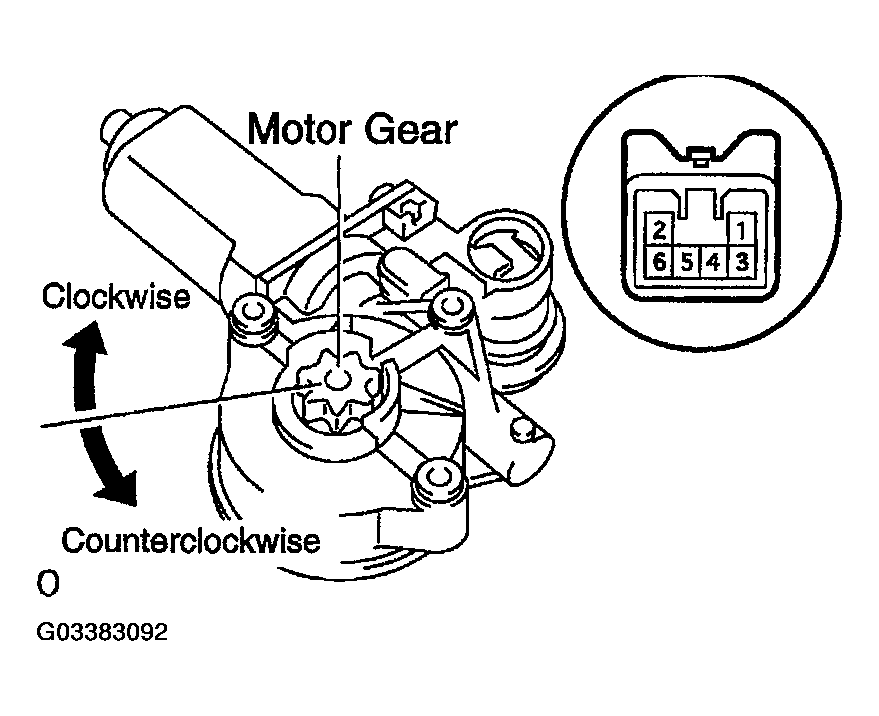 Motor Gear

2
1
6
5
4
3

Clockwise

Counterclockwise

O

G03383092