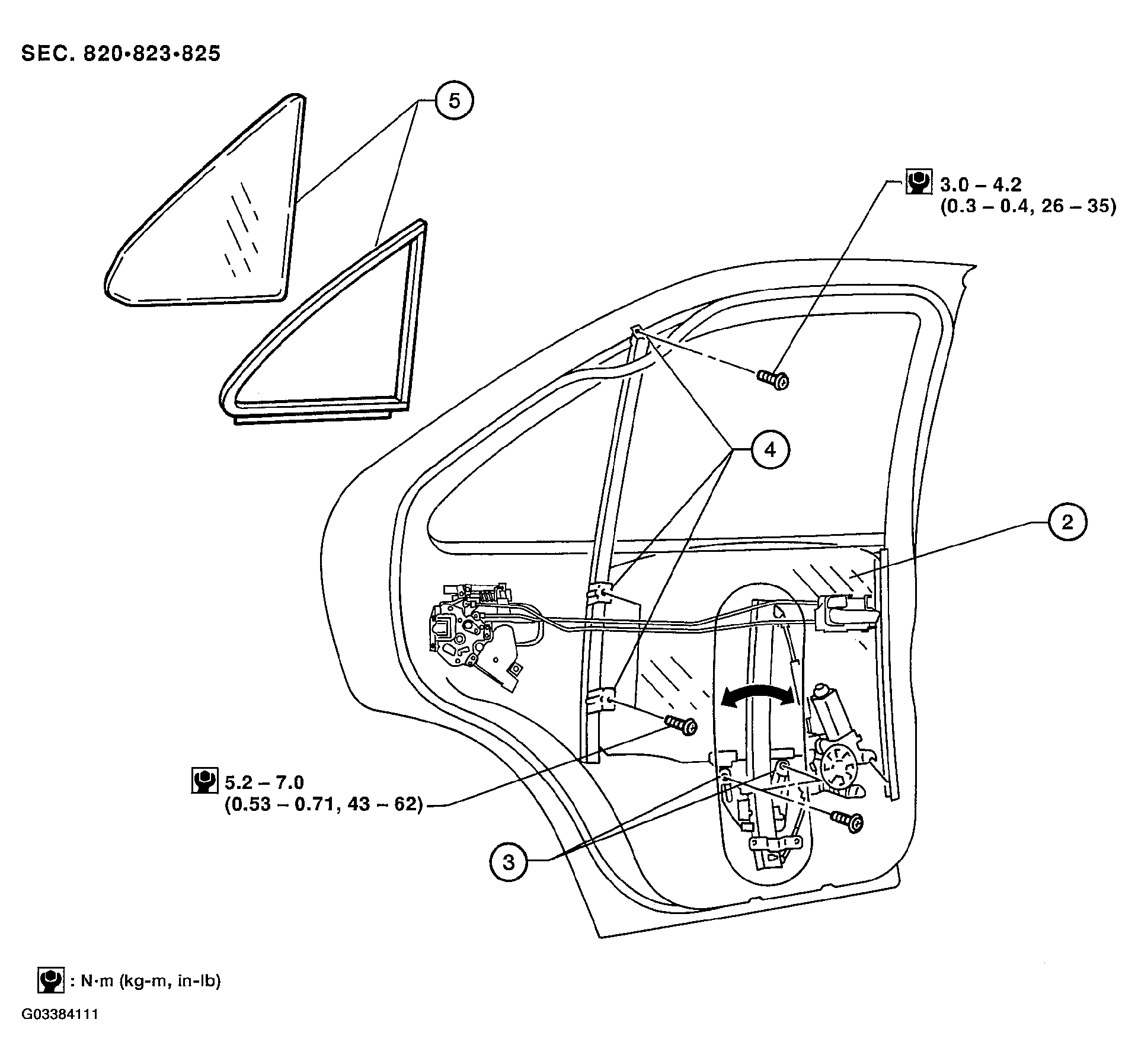 SEC. 820•823•825

5

3.0 – 4.2
(0.3 – 0.4, 26 – 35)

4

2

5.2 – 7.0
(0.53 – 0.71, 43 – 62)

3

: N·m (kg-m, in-lb)

G03384111