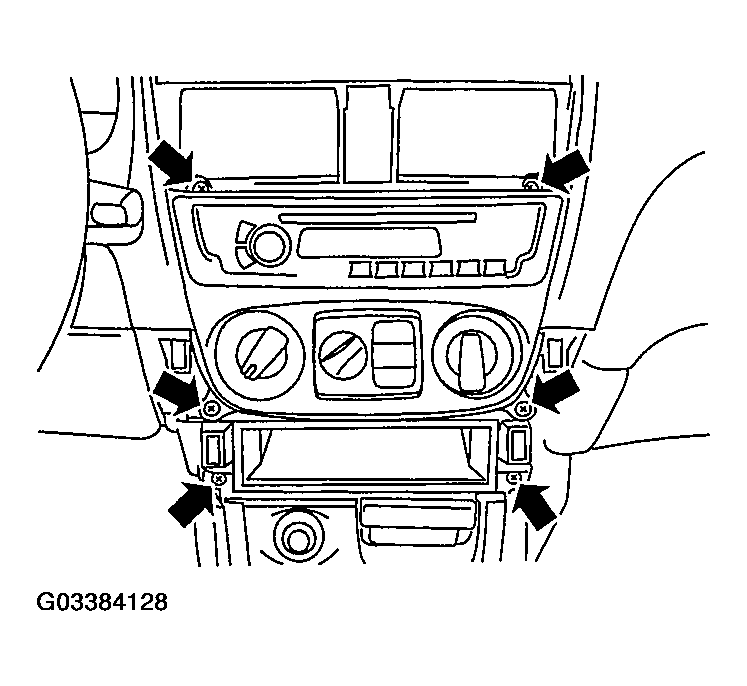 G03384128