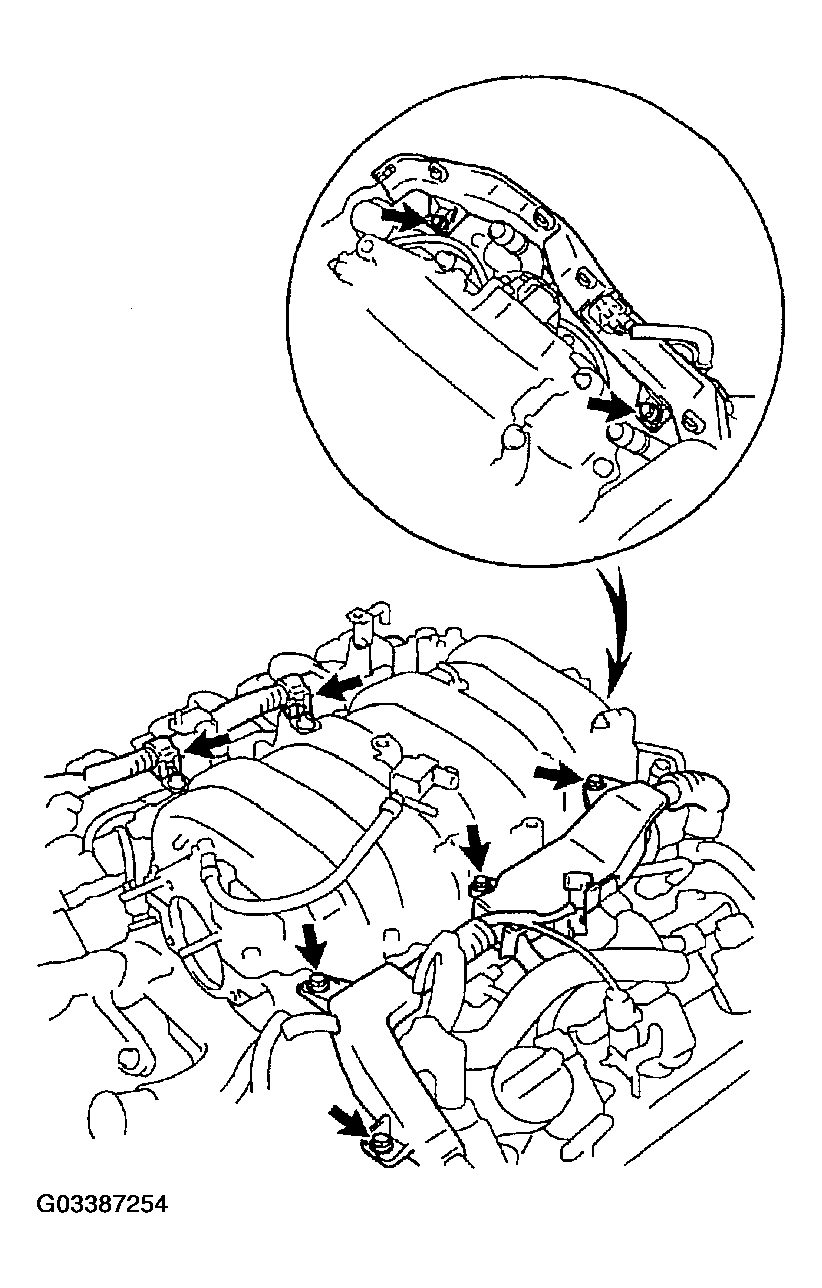 G03387254