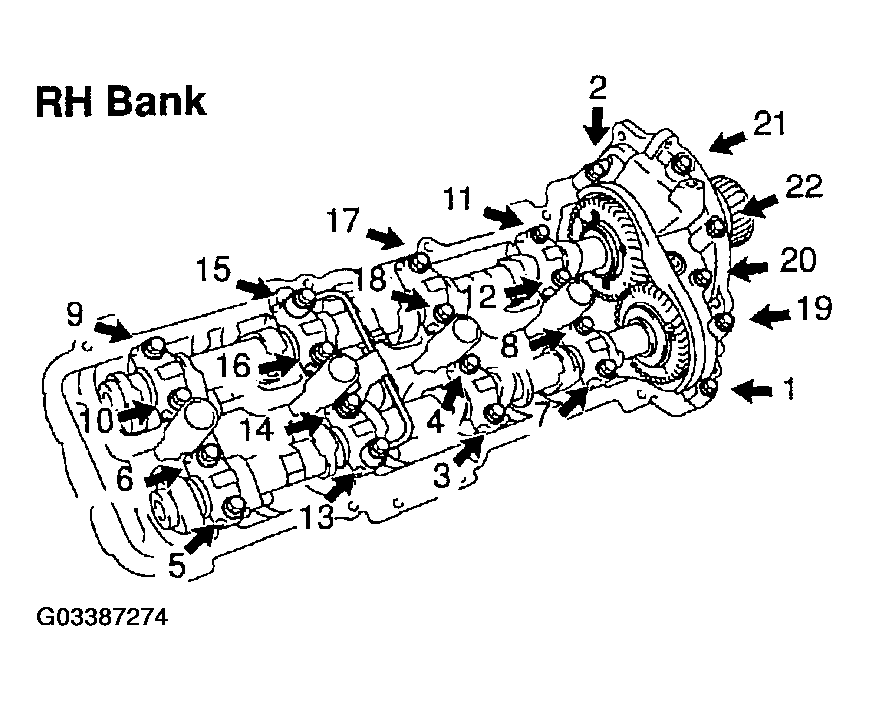 RH Bank

2
21
22
11
17
20
15
18
12
19
9
8
16
1
10
14
4
7
6
3
13
5

G03387274