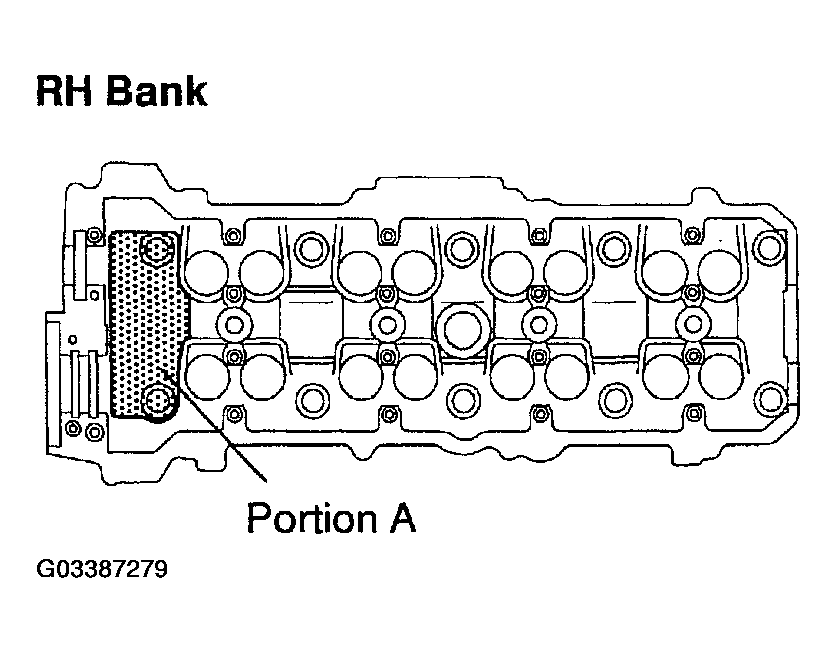 RH Bank

Portion A

G03387279