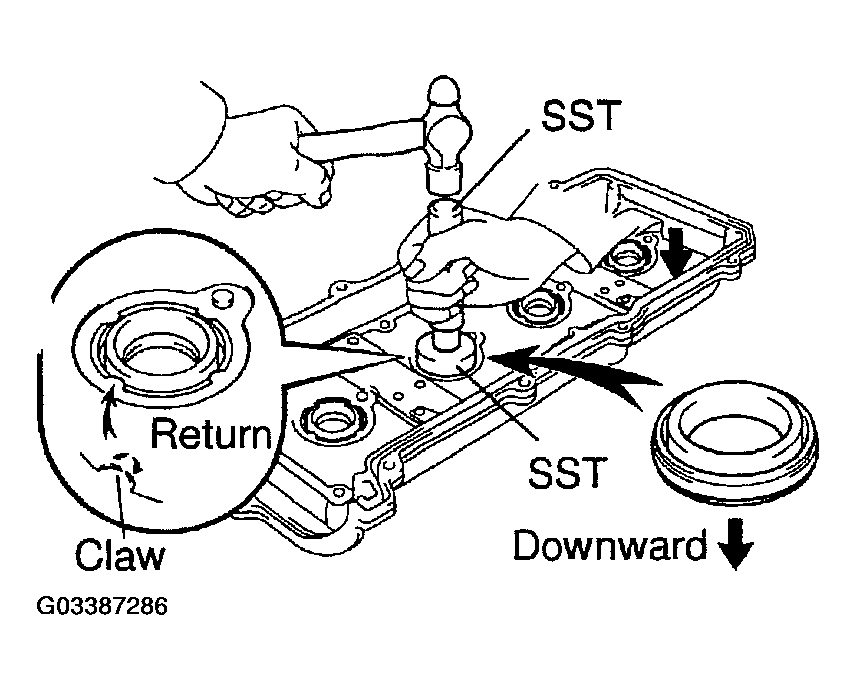 SST

Return

SST

Claw

Downward

G03387286