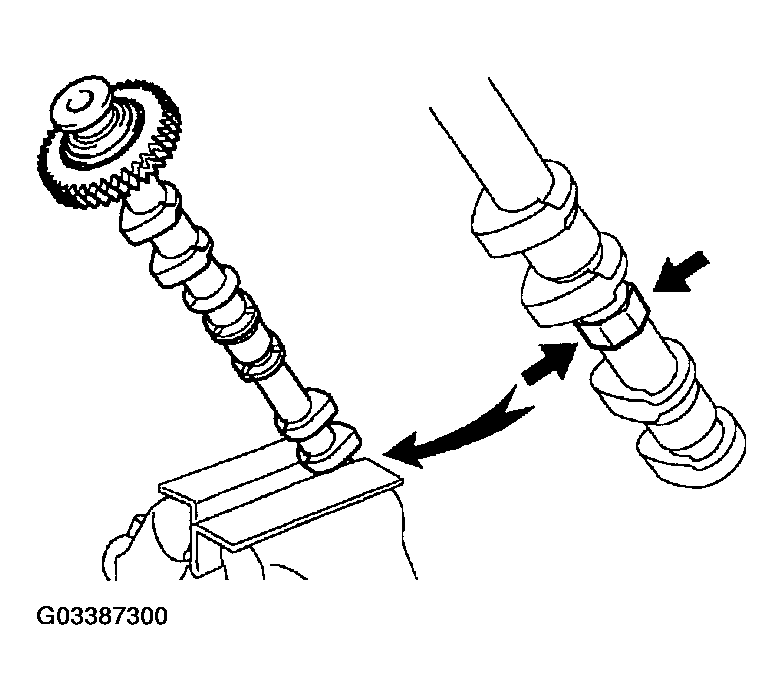 G03387300