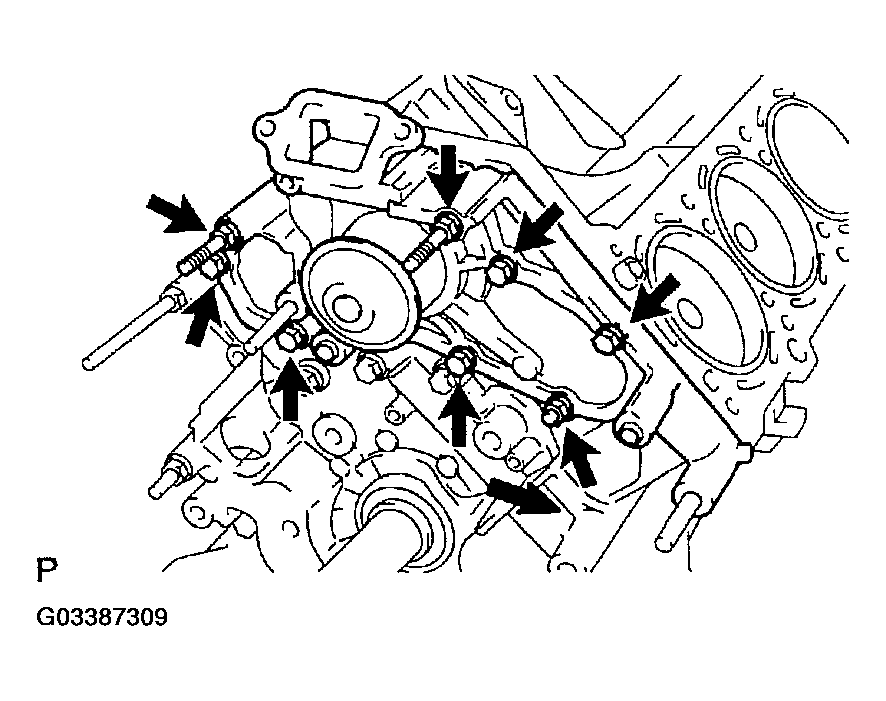 P

G03387309