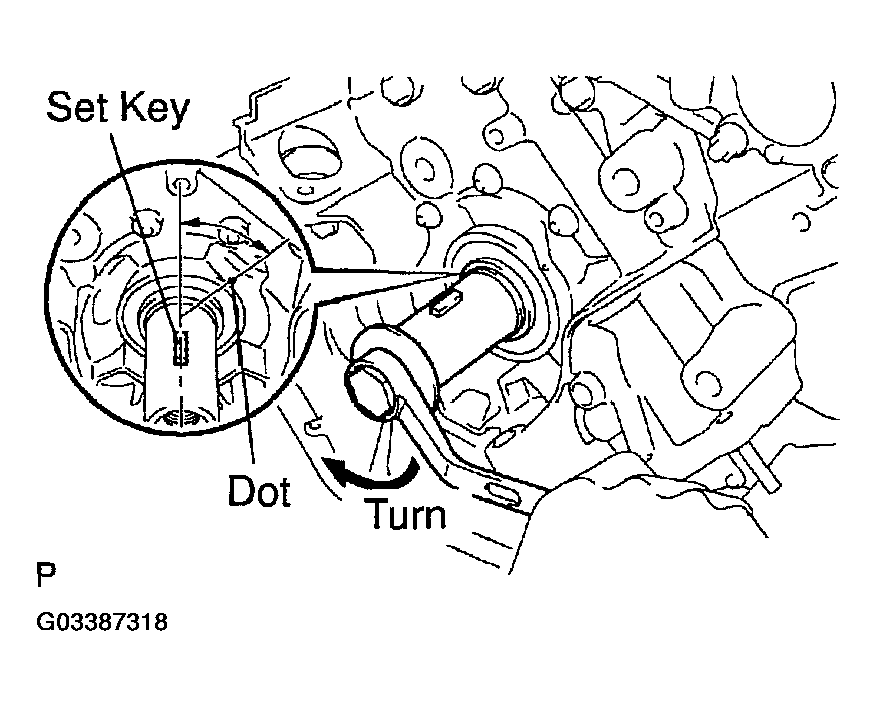 Set Key

Dot

Turn

P

G03387318