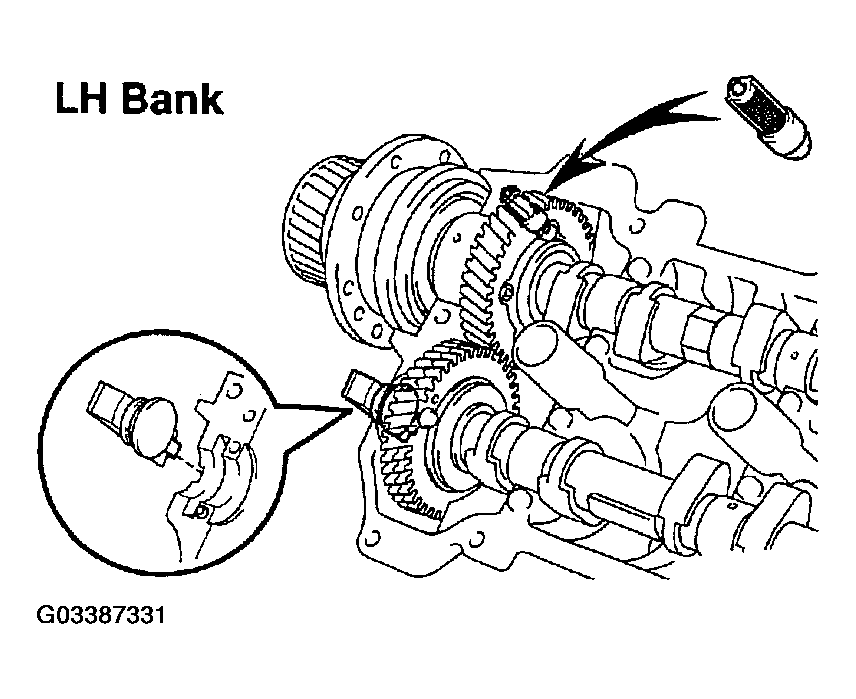 LH Bank

G03387331