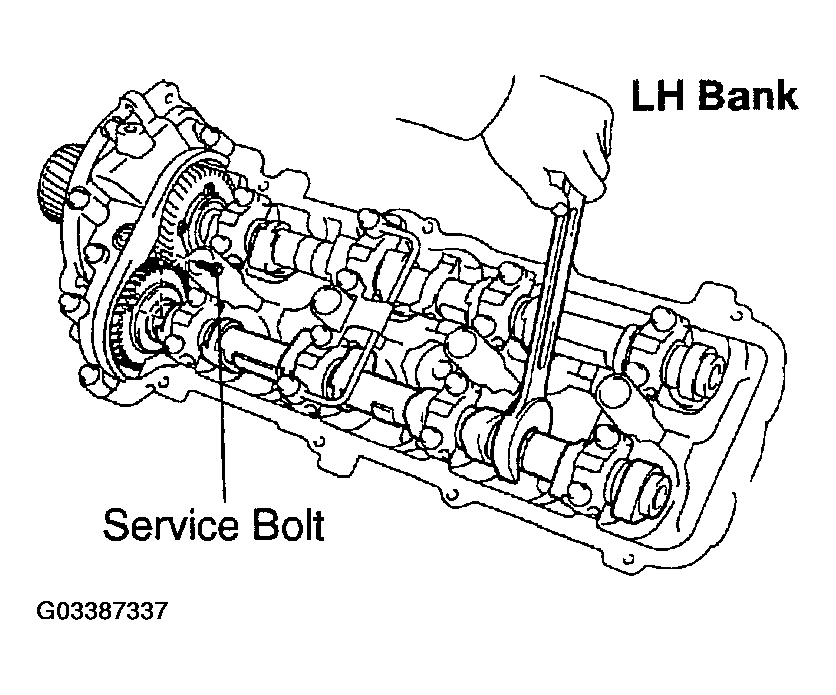 LH Bank

Service Bolt

G03387337