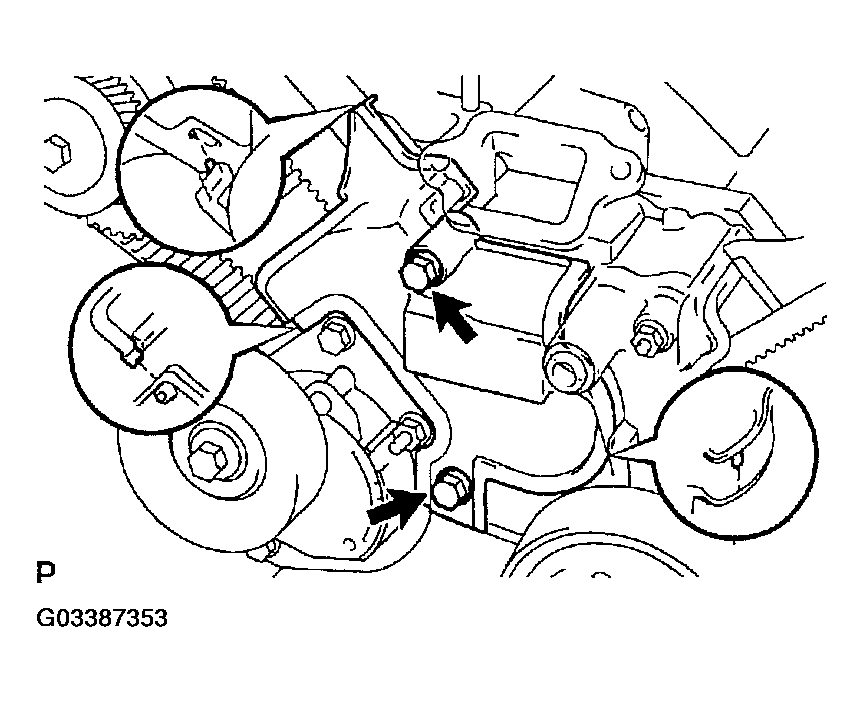 P

G03387353